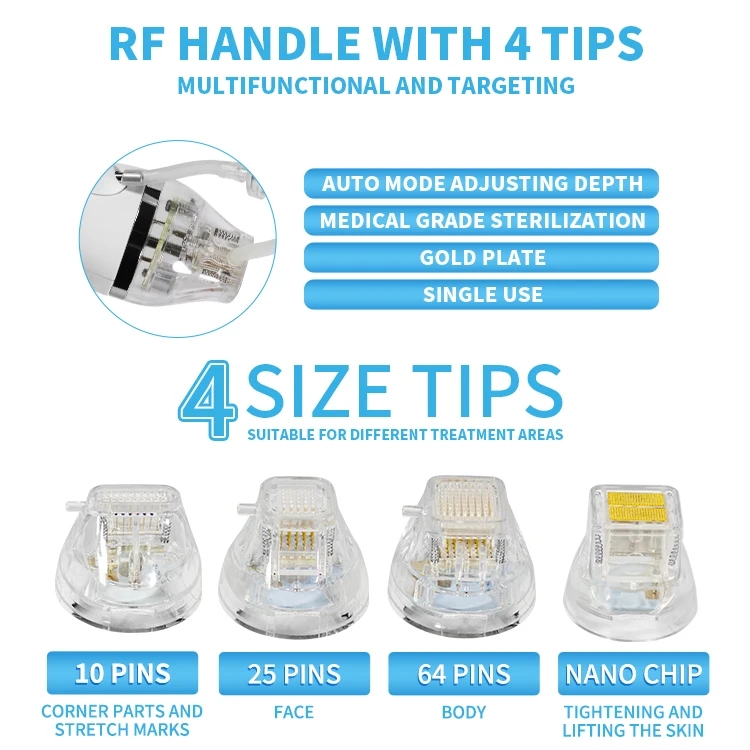 RF HANDLE WITH 4 TIPS
MULTIFUNCTIONAL AND TARGETING

AUTO MODE ADJUSTING DEPTH
MEDICAL GRADE STERILIZATION
GOLD PLATE
SINGLE USE

4 SIZE TIPS
SUITABLE FOR DIFFERENT TREATMENT AREAS

10 PINS
CORNER PARTS AND STRETCH MARKS

25 PINS
FACE

64 PINS
BODY

NANO CHIP
TIGHTENING AND LIFTING THE SKIN