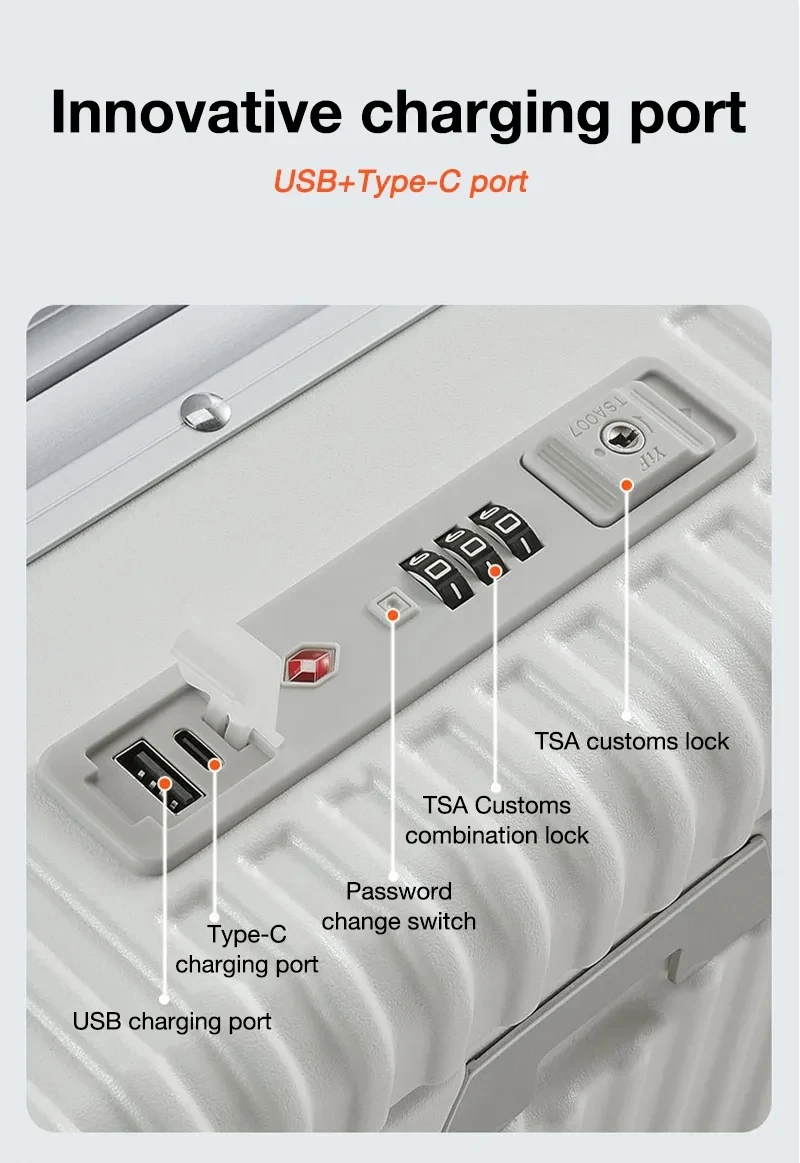 Innovative charging port

USB+Type-C port

TSA007

YIF

TSA customs lock

TSA Customs combination lock

Password change switch

Type-C charging port

USB charging port