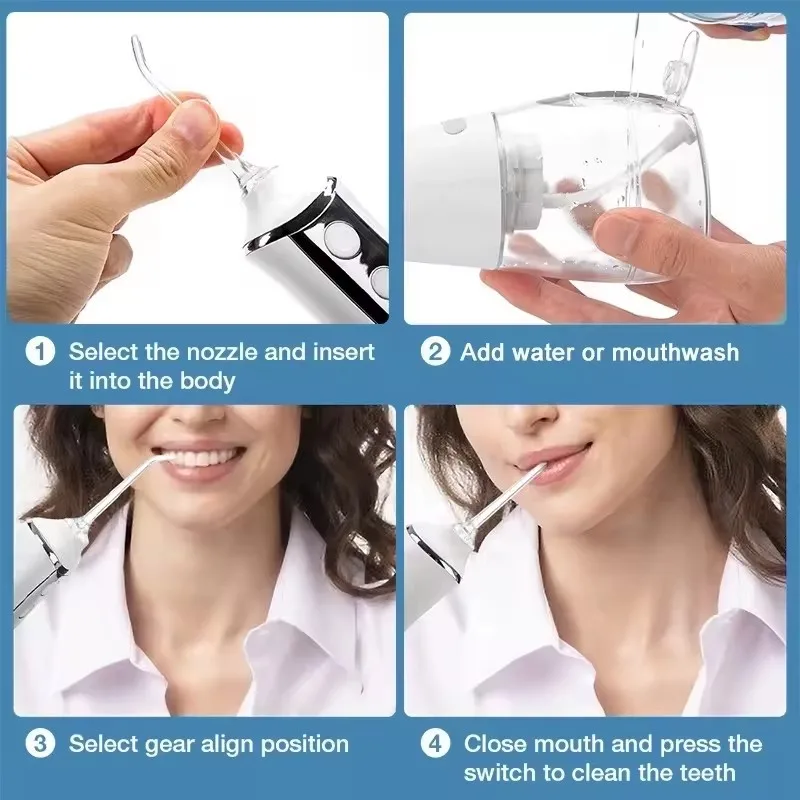 1 Select the nozzle and insert it into the body

2 Add water or mouthwash

3 Select gear align position

4 Close mouth and press the switch to clean the teeth