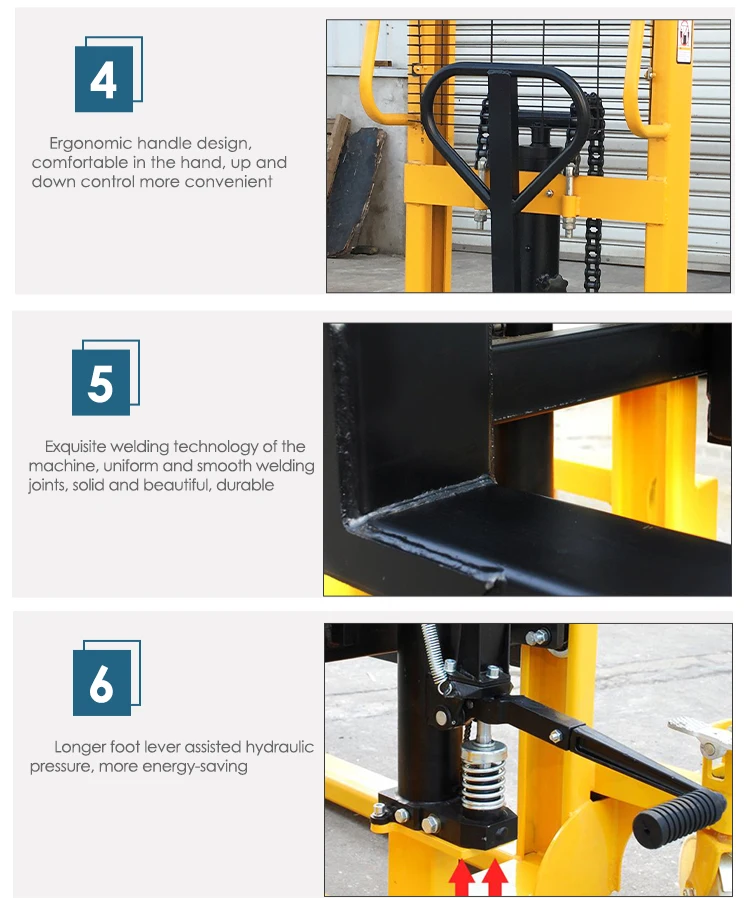 4

Ergonomic handle design, comfortable in the hand, up and down control more convenient

5

Exquisite welding technology of the machine, uniform and smooth welding joints, solid and beautiful, durable

6

Longer foot lever assisted hydraulic pressure, more energy-saving