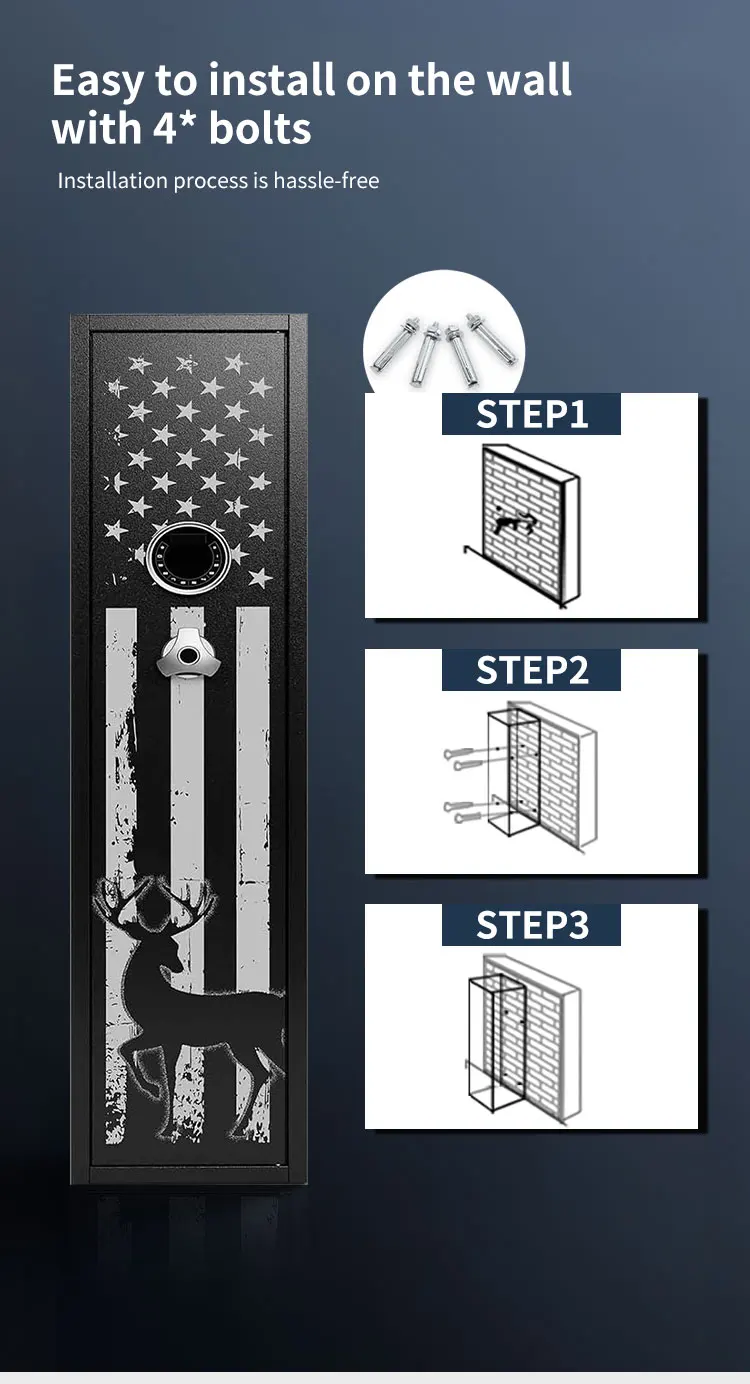 Easy to install on the wall with 4* bolts

Installation process is hassle-free

STEP1

STEP2

STEP3