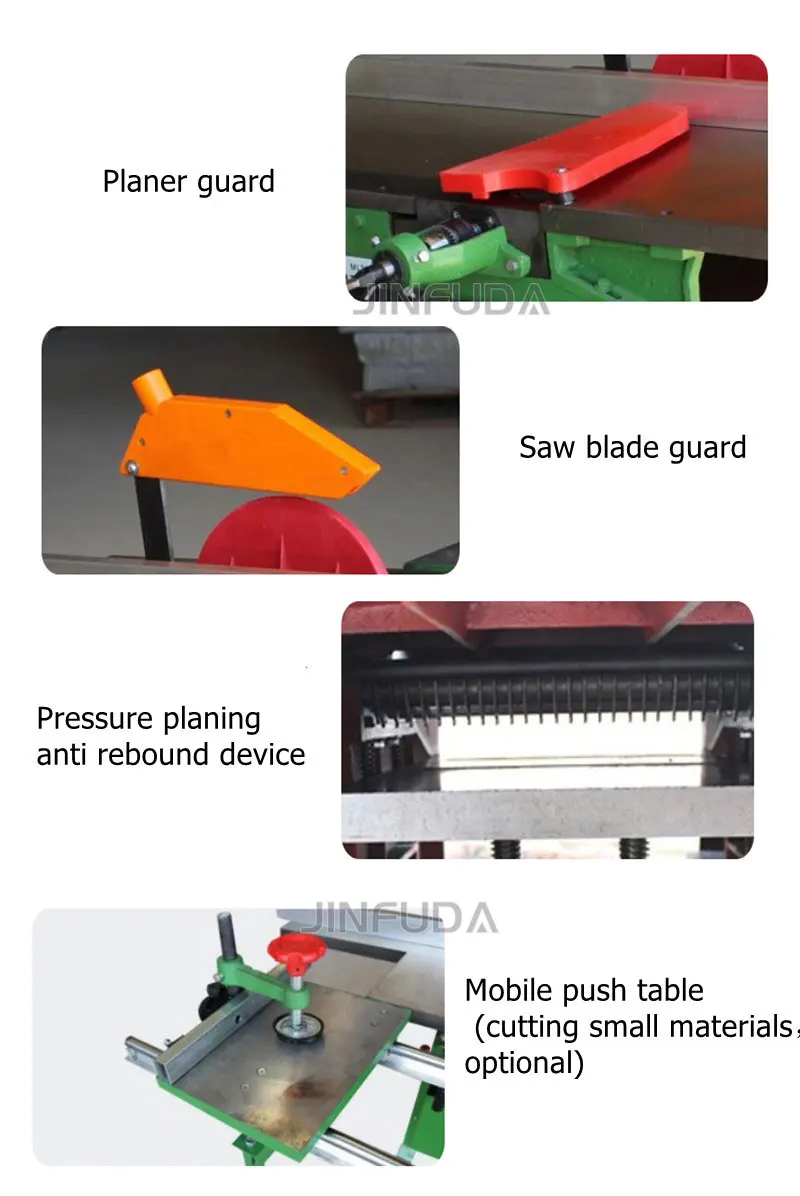 Planer guard

JINFUDA

Saw blade guard

Pressure planing anti rebound device

JINFUDA

Mobile push table (cutting small materials, optional)