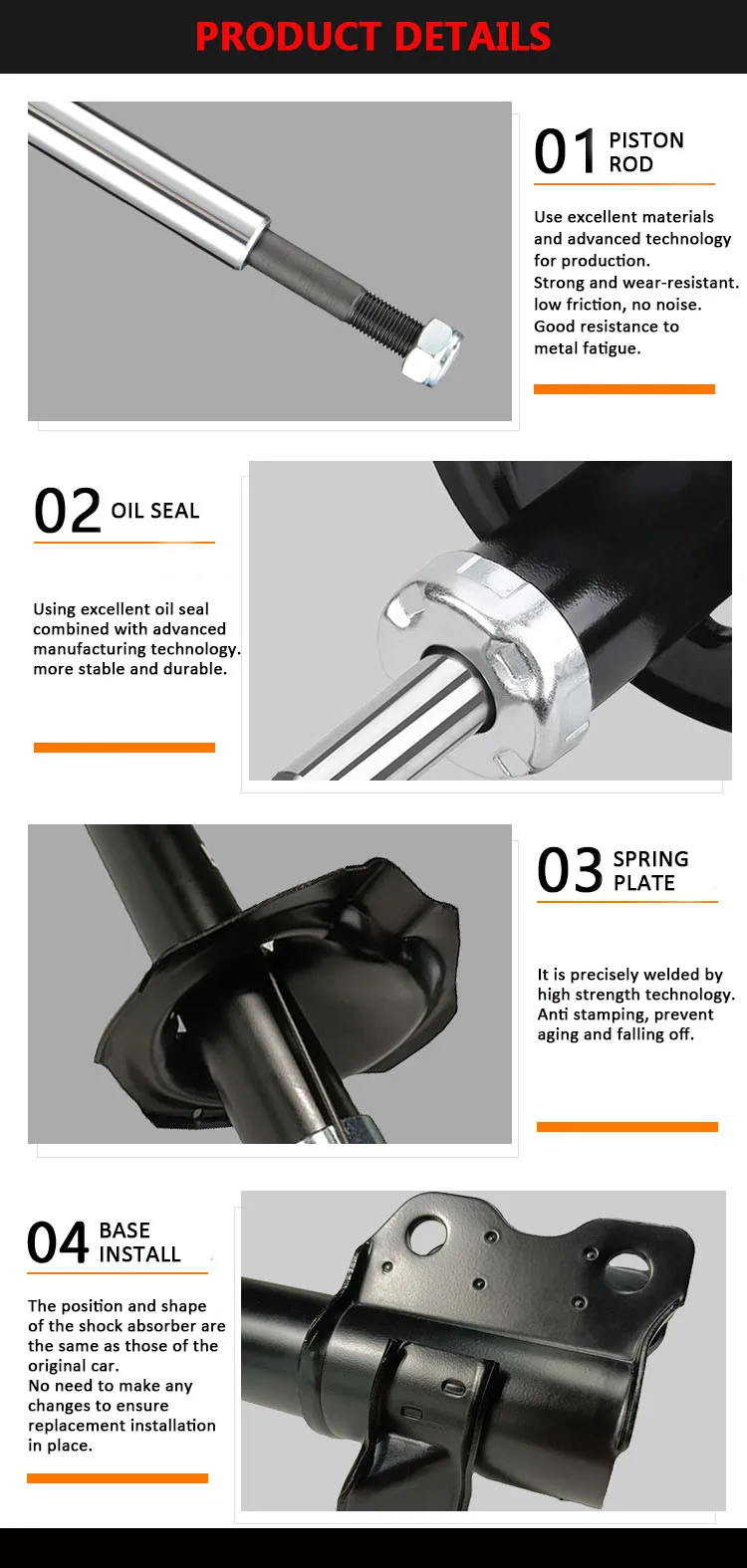 PRODUCT DETAILS

01 PISTON ROD

Use excellent materials and advanced technology for production.
Strong and wear-resistant.
low friction, no noise.
Good resistance to metal fatigue.

02 OIL SEAL

Using excellent oil seal combined with advanced manufacturing technology.
more stable and durable.

03 SPRING PLATE

It is precisely welded by high strength technology.
Anti stamping, prevent aging and falling off.

04 BASE INSTALL

The position and shape of the shock absorber are the same as those of the original car.
No need to make any changes to ensure replacement installation in place.