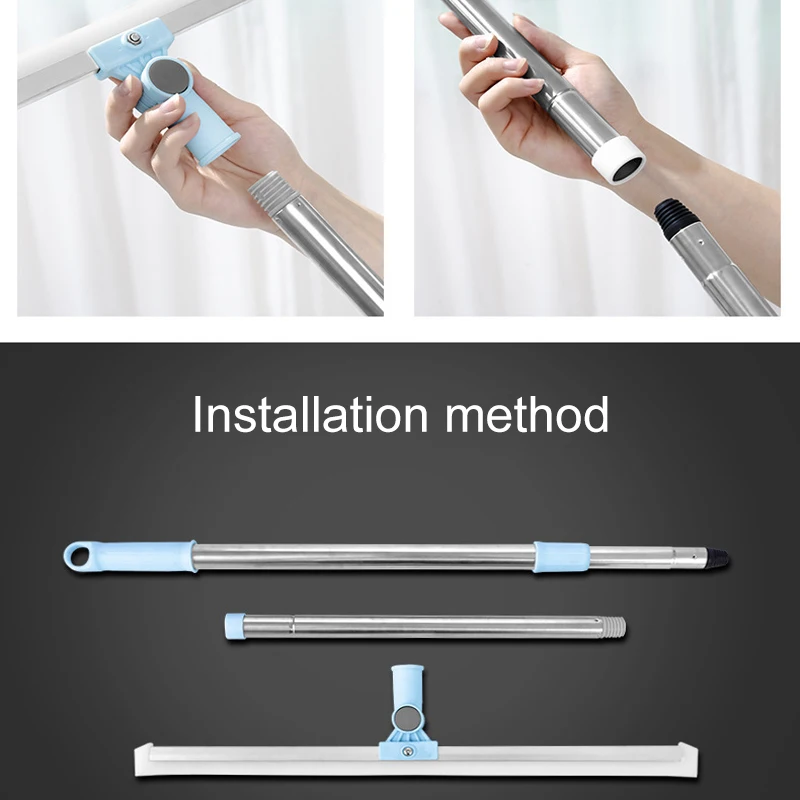 Installation method