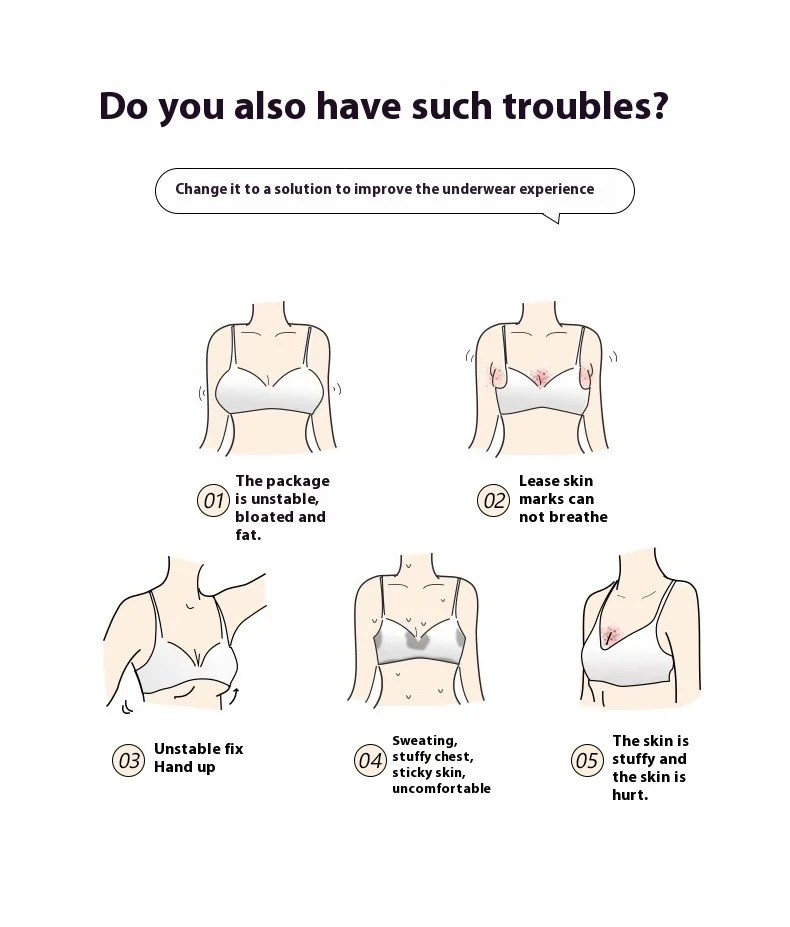 Do you also have such troubles?

Change it to a solution to improve the underwear experience

01 The package is unstable, bloated and fat.

02 Lease skin marks can not breathe

03 Unstable fix Hand up

04 Sweating, stuffy chest, sticky skin, uncomfortable

05 The skin is stuffy and the skin is hurt.