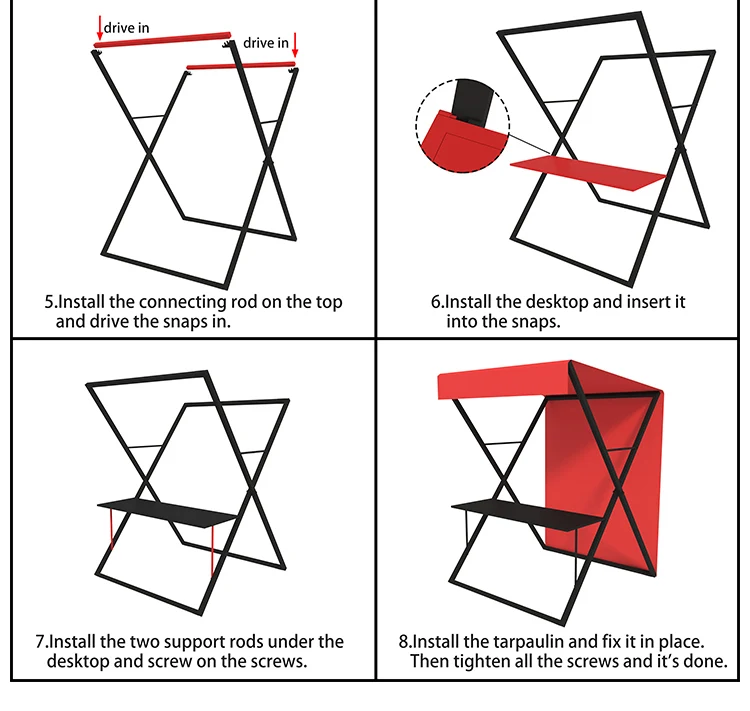 drive in

drive in

5.Install the connecting rod on the top and drive the snaps in.

6.Install the desktop and insert it into the snaps.

7.Install the two support rods under the desktop and screw on the screws.

8.Install the tarpaulin and fix it in place. Then tighten all the screws and it's done.