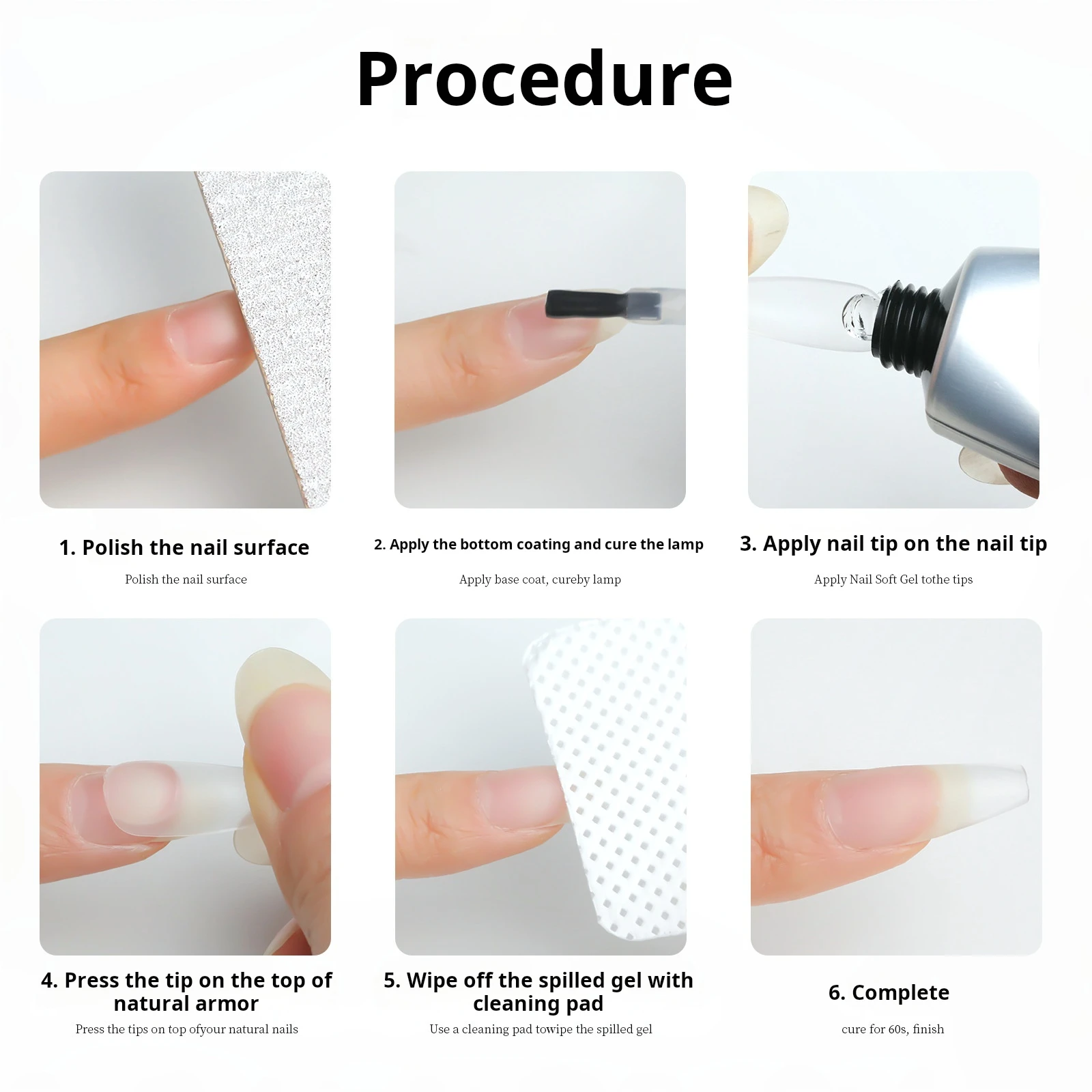 Procedure

1. Polish the nail surface

Polish the nail surface

2. Apply the bottom coating and cure the lamp

Apply base coat, cureby lamp

3. Apply nail tip on the nail tip

Apply Nail Soft Gel tothe tips

4. Press the tip on the top of natural armor

Press the tips on top ofyour natural nails

5. Wipe off the spilled gel with cleaning pad

Use a cleaning pad towipe the spilled gel

6. Complete

cure for 60s, finish