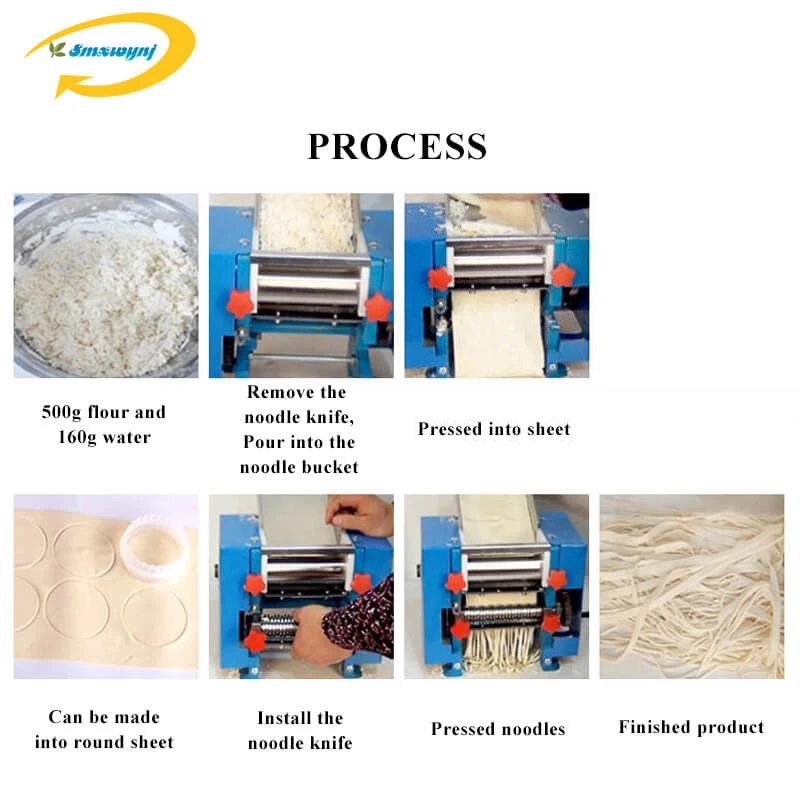 Smxwynj

PROCESS

500g flour and 160g water

Remove the noodle knife, Pour into the noodle bucket

Pressed into sheet

Can be made into round sheet

Install the noodle knife

Pressed noodles

Finished product