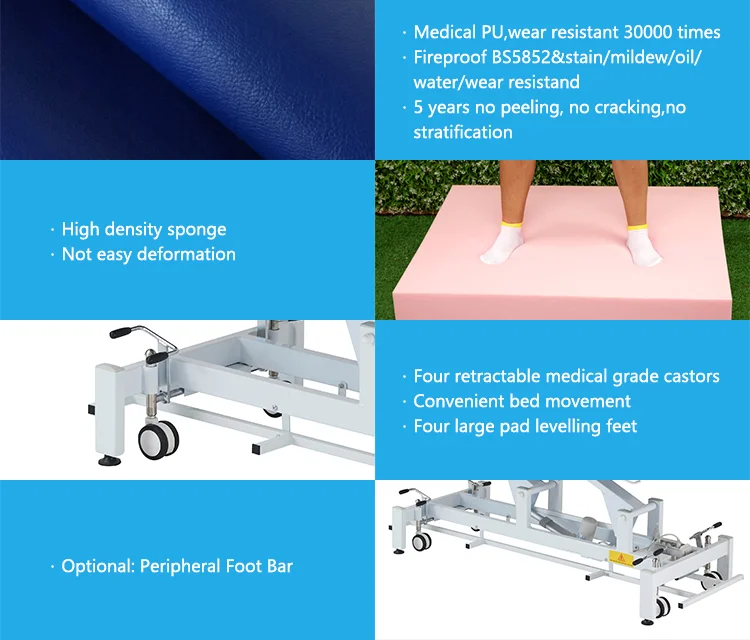 · Medical PU,wear resistant 30000 times
· Fireproof BS5852&stain/mildew/oil/water/wear resistand
· 5 years no peeling, no cracking,no stratification

· High density sponge
· Not easy deformation

· Four retractable medical grade castors
· Convenient bed movement
· Four large pad levelling feet

· Optional: Peripheral Foot Bar