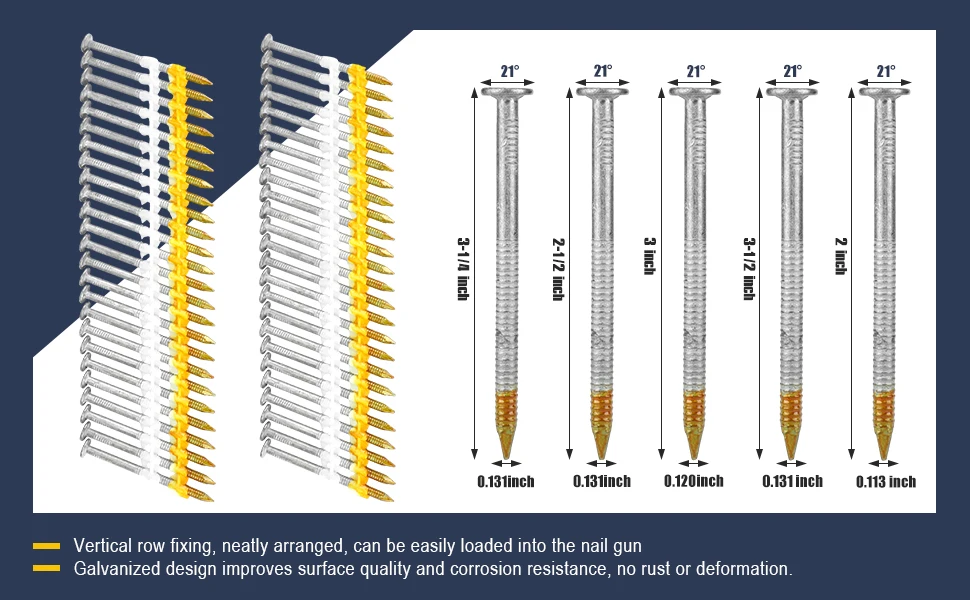 21°
3-1/4 inch
0.131inch

21°
2-1/2 inch
0.131inch

21°
3 inch
0.120inch

21°
3-1/2 inch
0.131 inch

21°
2 inch
0.113 inch

Vertical row fixing, neatly arranged, can be easily loaded into the nail gun
Galvanized design improves surface quality and corrosion resistance, no rust or deformation.