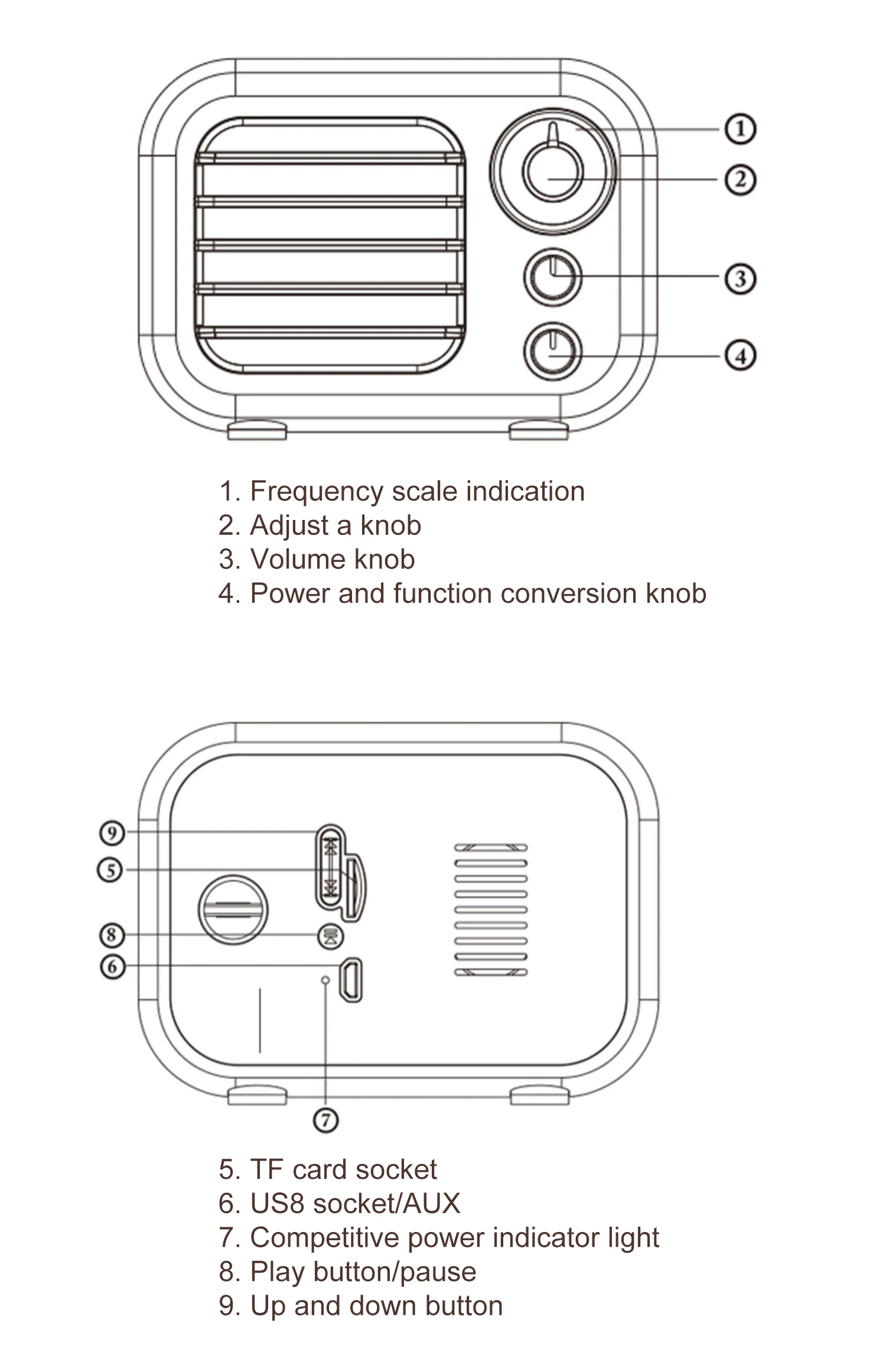 ①
②
③
④

1. Frequency scale indication
2. Adjust a knob
3. Volume knob
4. Power and function conversion knob

⑨
⑤
⑧
⑥
⑦

5. TF card socket
6. US8 socket/AUX
7. Competitive power indicator light
8. Play button/pause
9. Up and down button