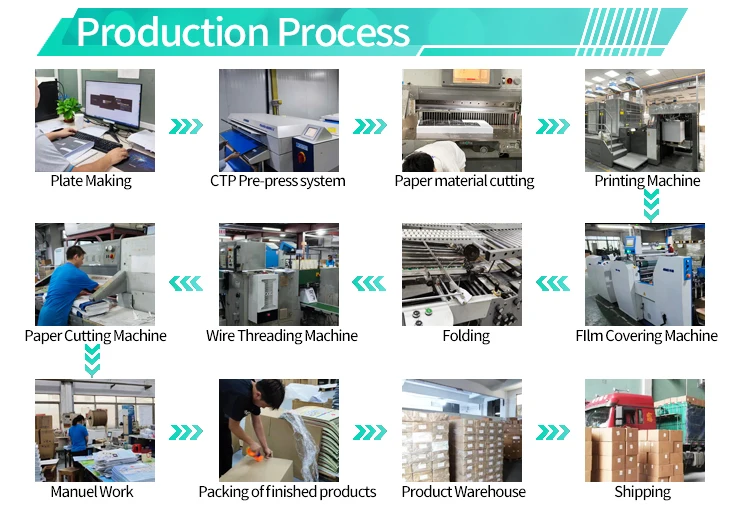 Production Process

Plate Making

CTP Pre-press system

Paper material cutting

Printing Machine

FIlm Covering Machine

Folding

Wire Threading Machine

Paper Cutting Machine

Manuel Work

Packing of finished products

Product Warehouse

Shipping