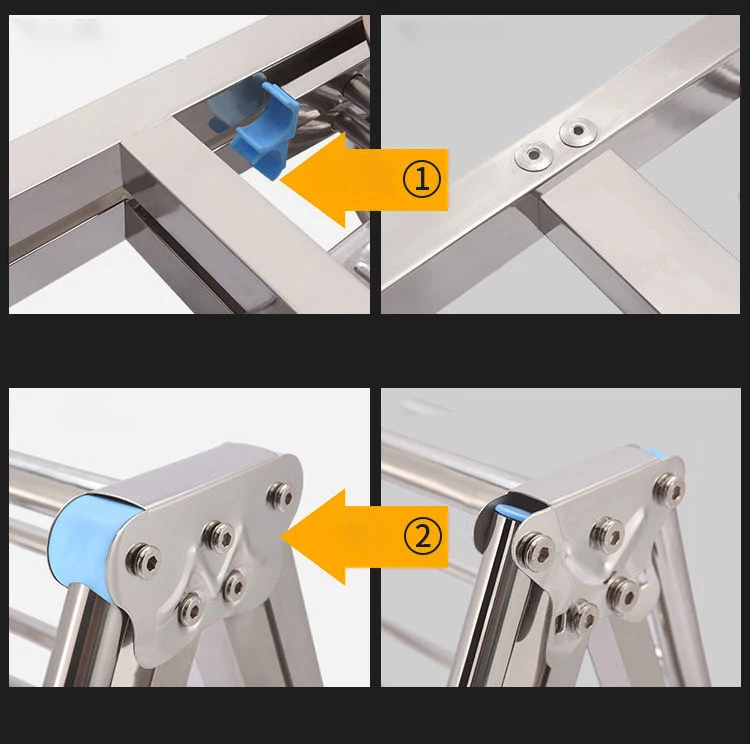 ①

②