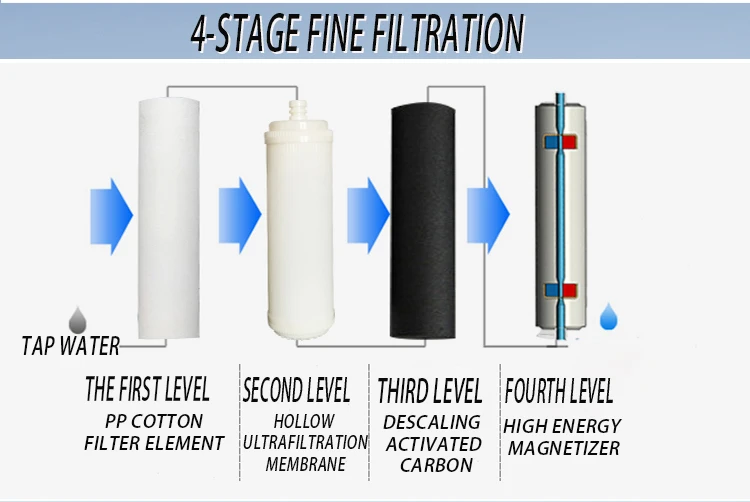 4-STAGE FINE FILTRATION

TAP WATER

THE FIRST LEVEL
PP COTTON FILTER ELEMENT

SECOND LEVEL
HOLLOW ULTRAFILTRATION MEMBRANE

THIRD LEVEL
DESCALING ACTIVATED CARBON

FOURTH LEVEL
HIGH ENERGY MAGNETIZER