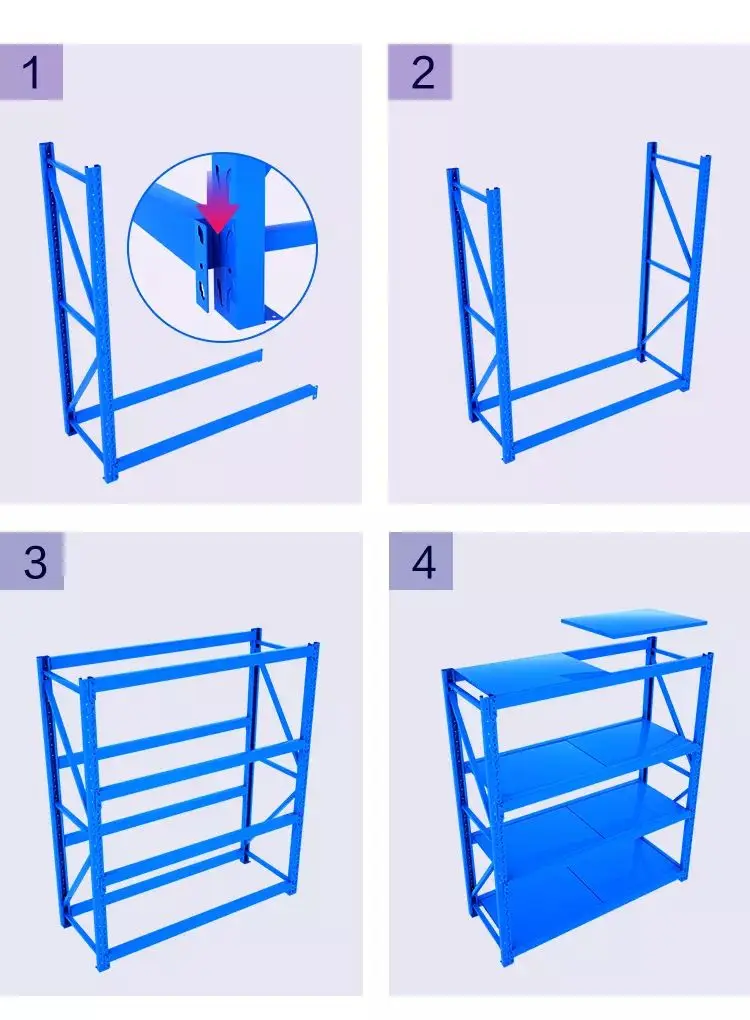 1

2

3

4