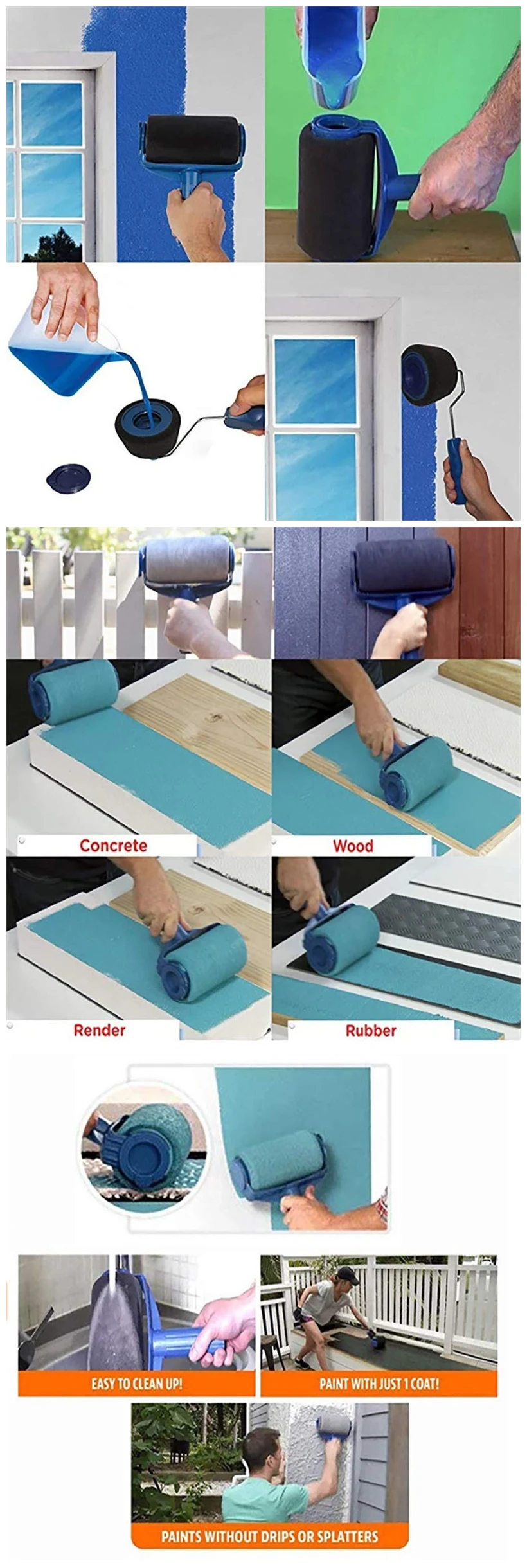 Concrete

Wood

Render

Rubber

EASY TO CLEAN UP!

PAINT WITH JUST 1 COAT!

PAINTS WITHOUT DRIPS OR SPLATTERS