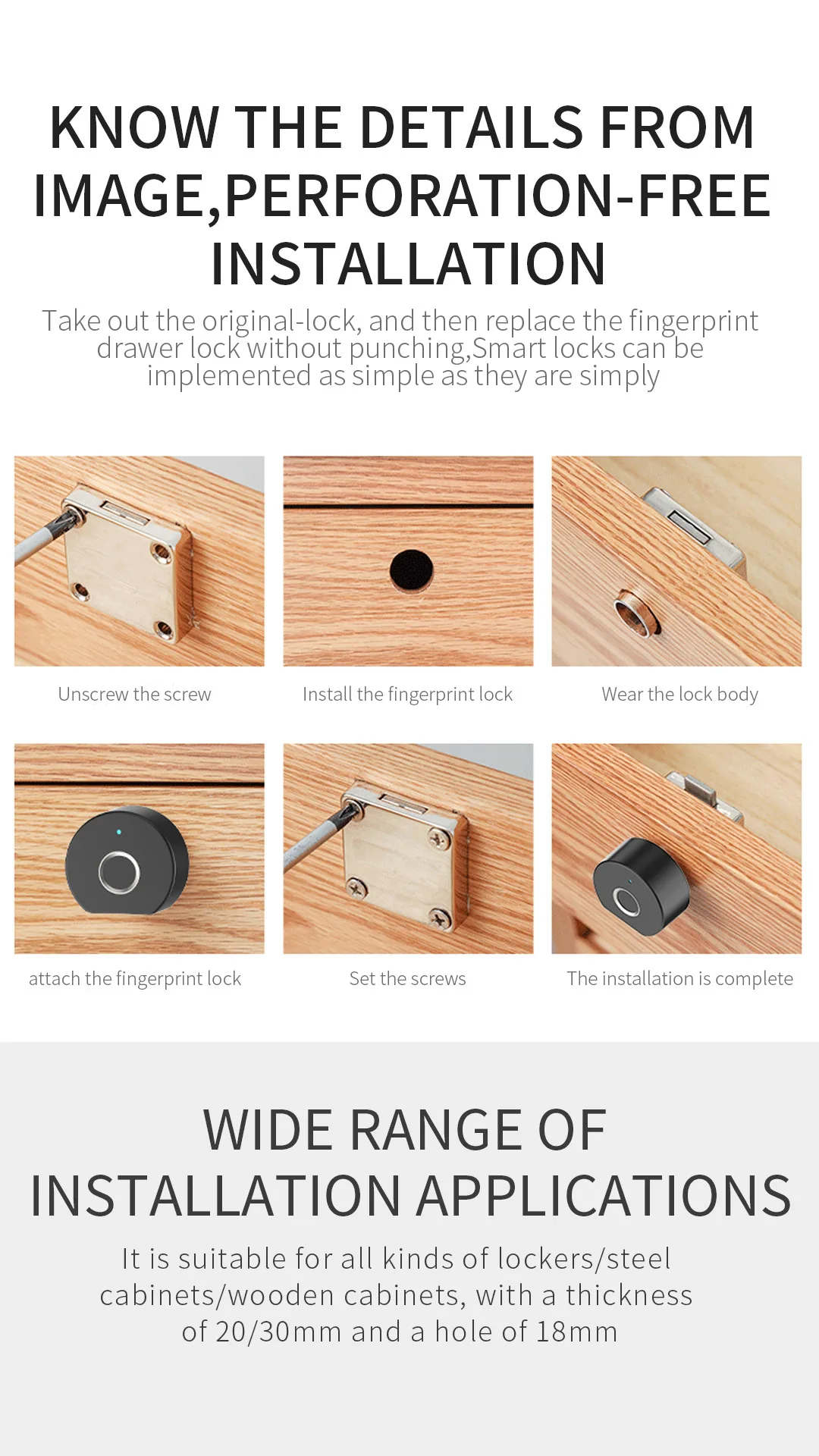 KNOW THE DETAILS FROM IMAGE,PERFORATION-FREE INSTALLATION

Take out the original-lock, and then replace the fingerprint drawer lock without punching,Smart locks can be implemented as simple as they are simply

Unscrew the screw

Install the fingerprint lock

Wear the lock body

attach the fingerprint lock

Set the screws

The installation is complete

WIDE RANGE OF INSTALLATION APPLICATIONS

It is suitable for all kinds of lockers/steel cabinets/wooden cabinets, with a thickness of 20/30mm and a hole of 18mm