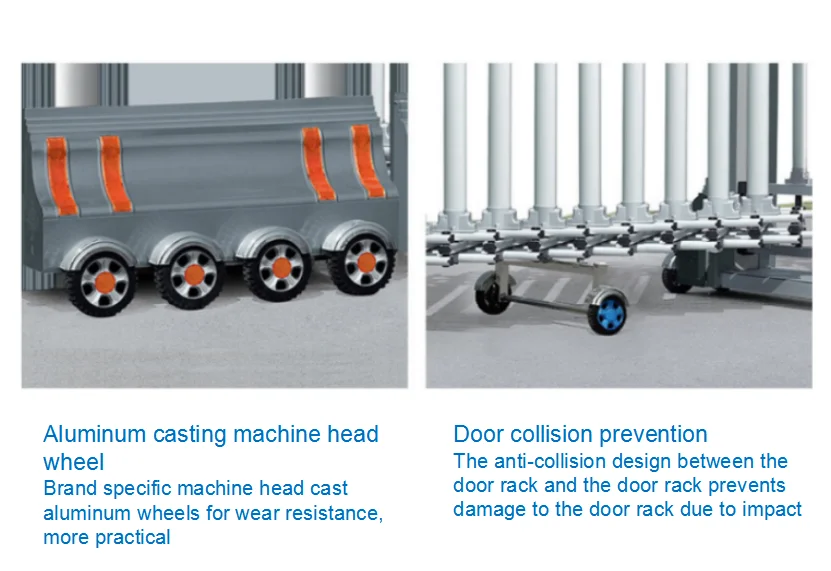 Aluminum casting machine head wheel
Brand specific machine head cast aluminum wheels for wear resistance, more practical

Door collision prevention
The anti-collision design between the door rack and the door rack prevents damage to the door rack due to impact