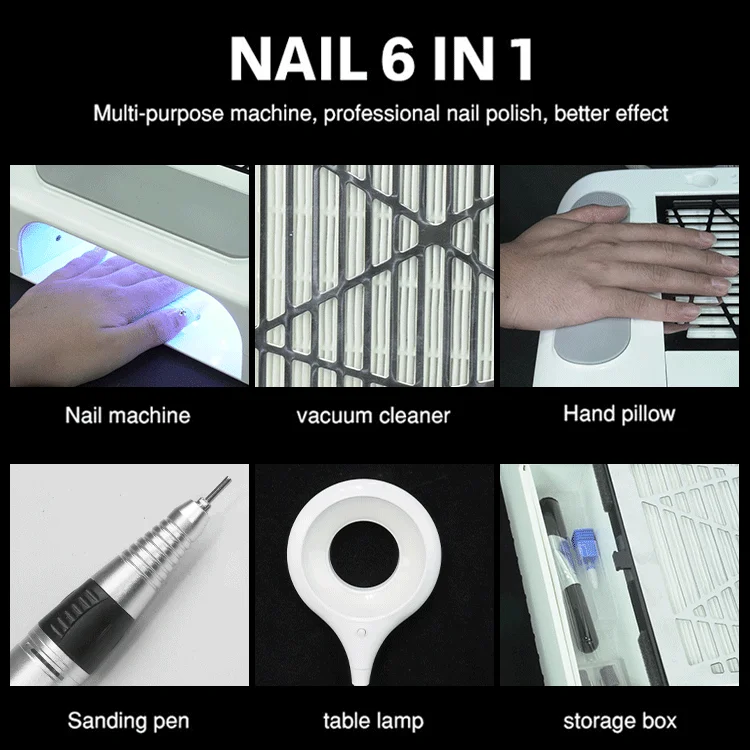 NAIL 6 IN 1

Multi-purpose machine, professional nail polish, better effect

Nail machine

vacuum cleaner

Hand pillow

Sanding pen

table lamp

storage box