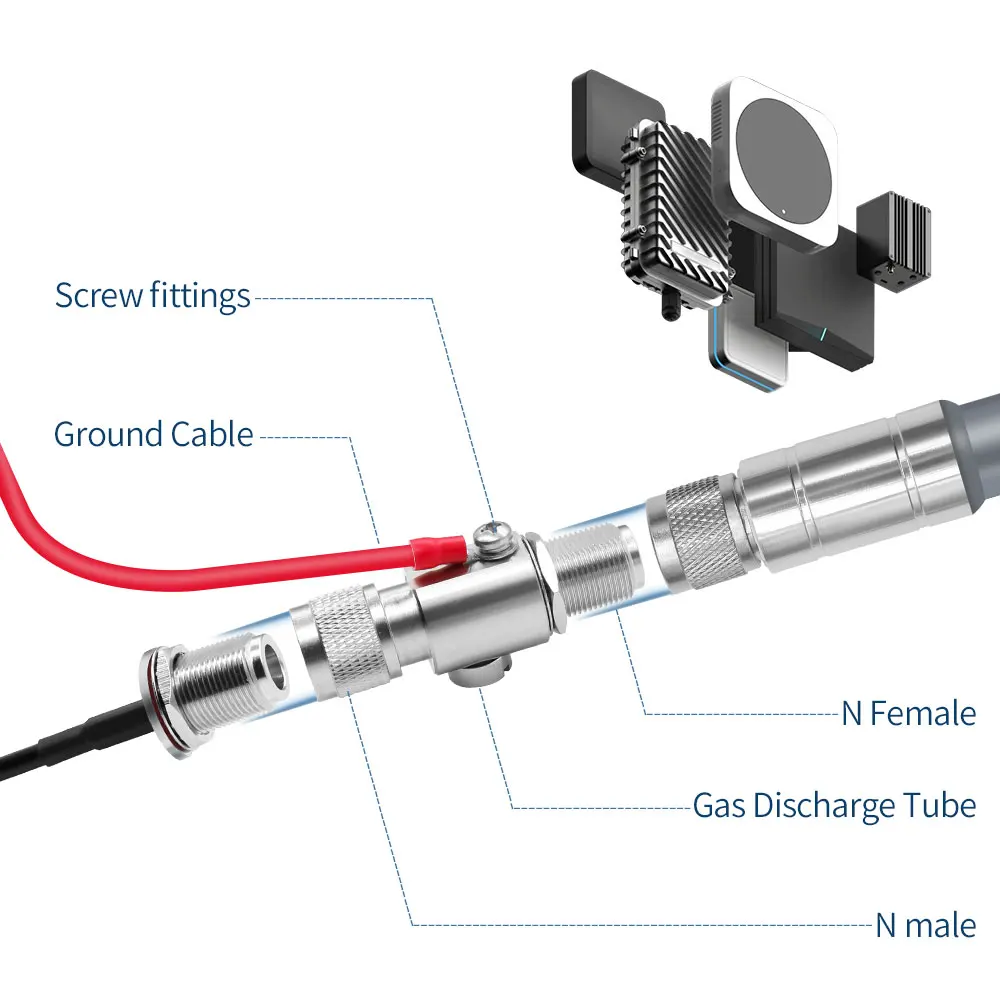 Screw fittings
Ground Cable
N Female
Gas Discharge Tube
N male