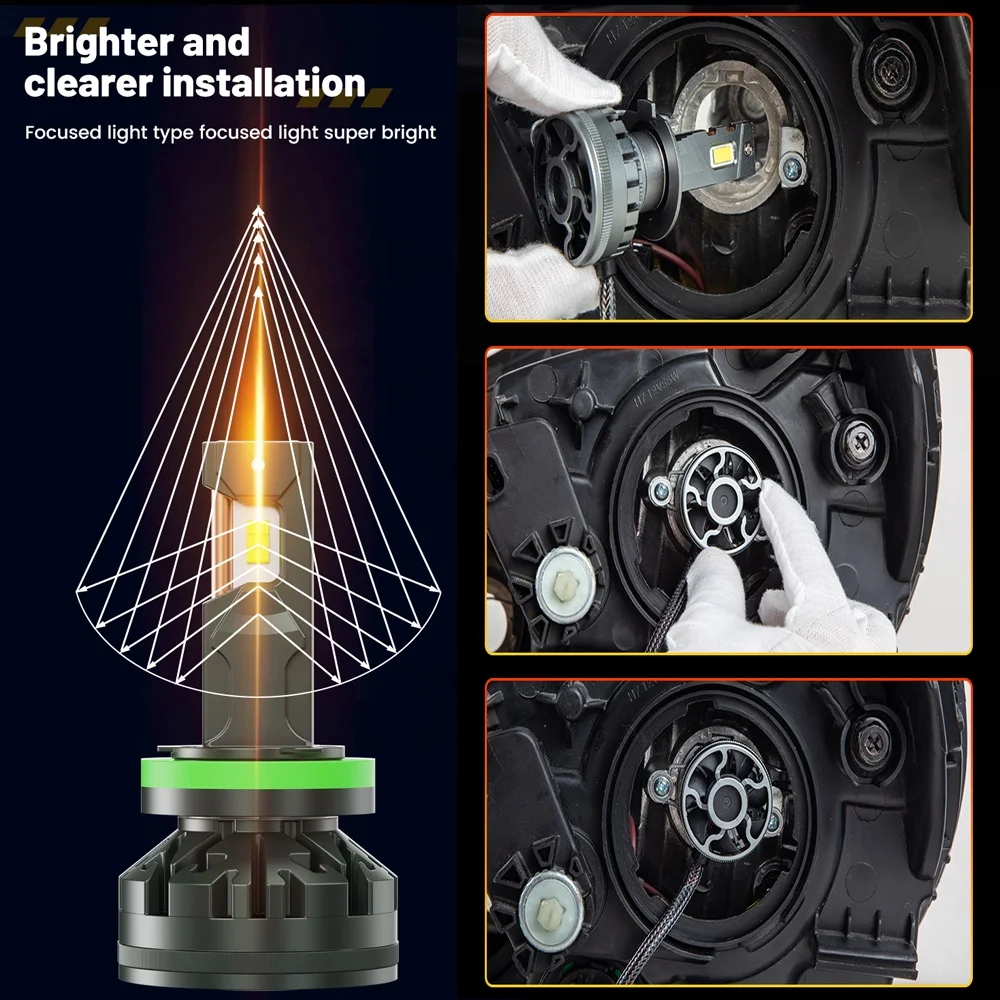 Brighter and clearer installation

Focused light type focused light super bright