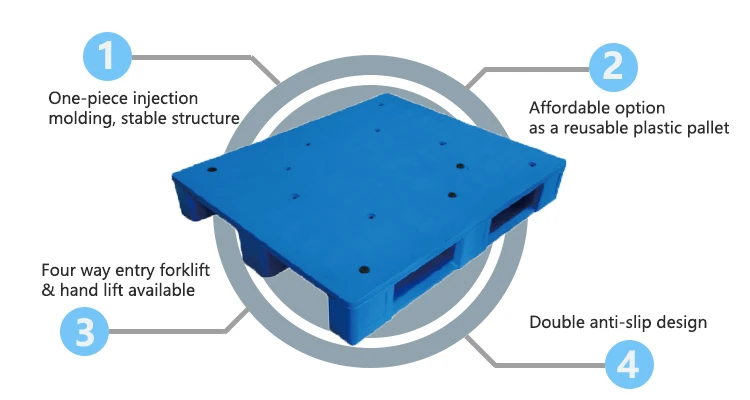 1
One-piece injection molding, stable structure

2
Affordable option as a reusable plastic pallet

Four way entry forklift & hand lift available
3

Double anti-slip design
4