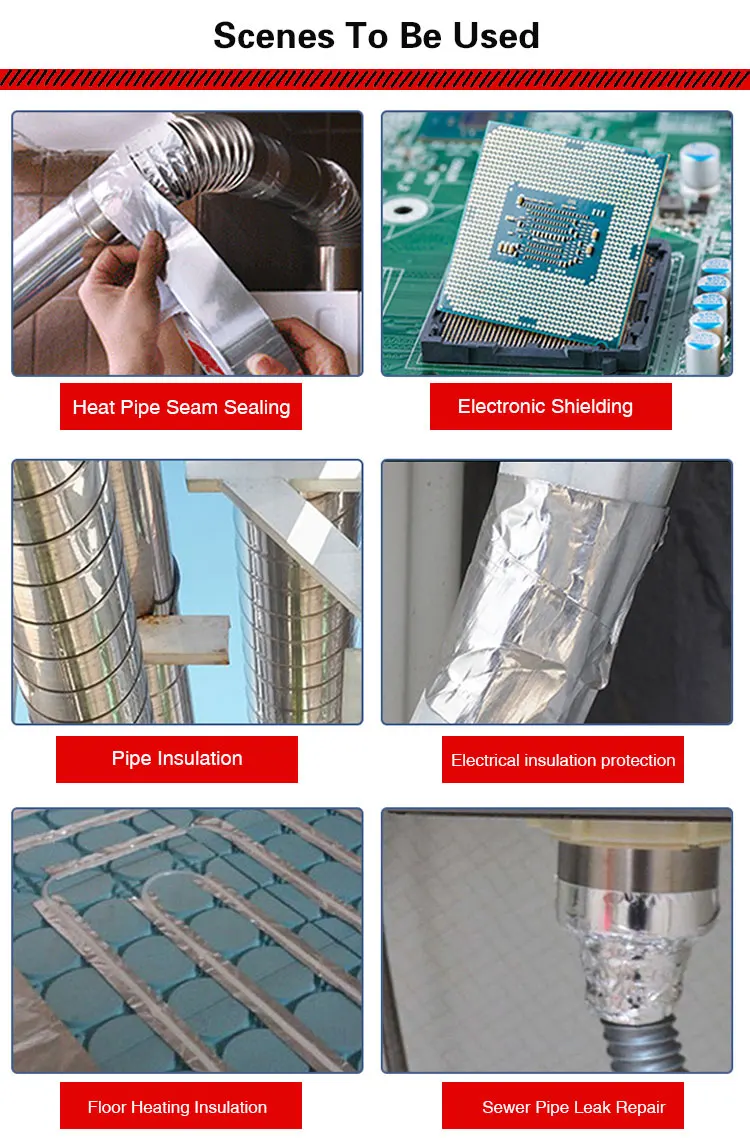 Scenes To Be Used

Heat Pipe Seam Sealing

Electronic Shielding

Pipe Insulation

Electrical insulation protection

Floor Heating Insulation

Sewer Pipe Leak Repair