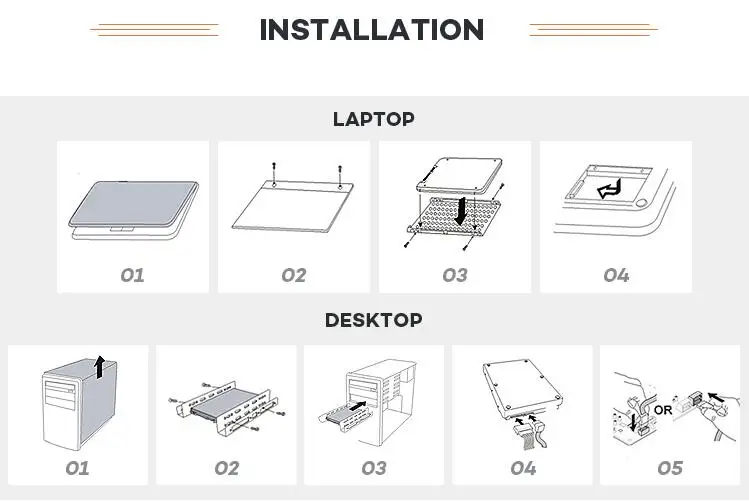 INSTALLATION

LAPTOP

01

02

03

04

DESKTOP

01

02

03

04

OR

05