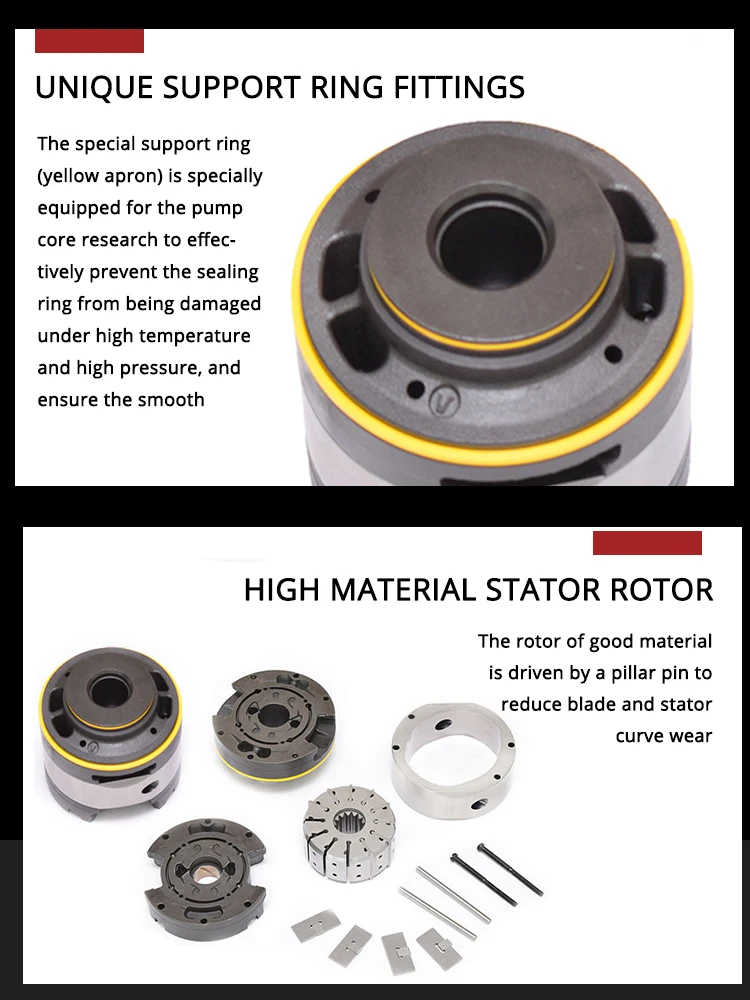 UNIQUE SUPPORT RING FITTINGS

The special support ring (yellow apron) is specially equipped for the pump core research to effectively prevent the sealing ring from being damaged under high temperature and high pressure, and ensure the smooth

HIGH MATERIAL STATOR ROTOR

The rotor of good material is driven by a pillar pin to reduce blade and stator curve wear