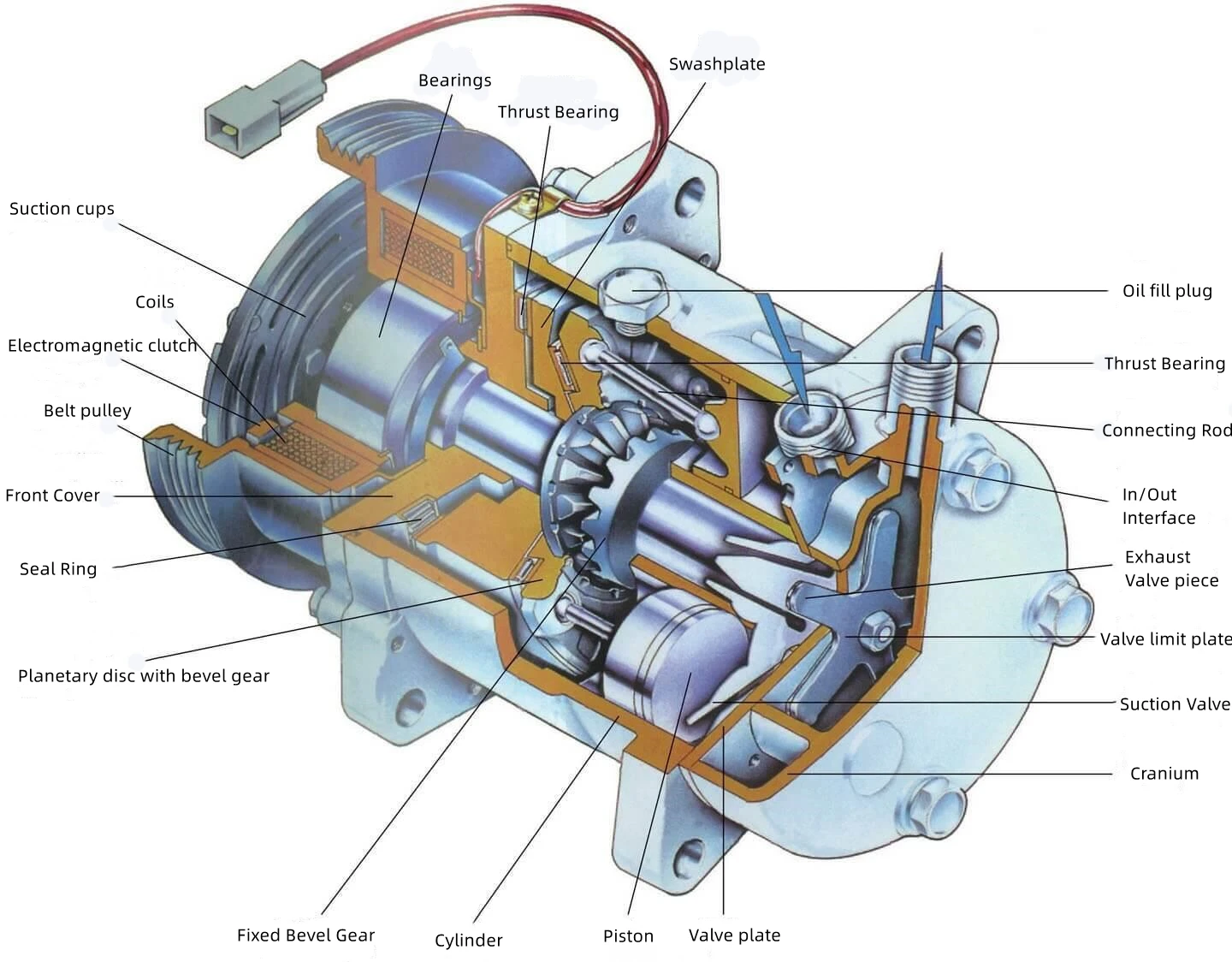 Bearings
Swashplate
Thrust Bearing
Suction cups
Coils
Electromagnetic clutch
Belt pulley
Front Cover
Seal Ring
Planetary disc with bevel gear
Oil fill plug
Thrust Bearing
Connecting Rod
In/Out Interface
Exhaust Valve piece
Valve limit plate
Suction Valve
Cranium
Fixed Bevel Gear
Cylinder
Piston
Valve plate