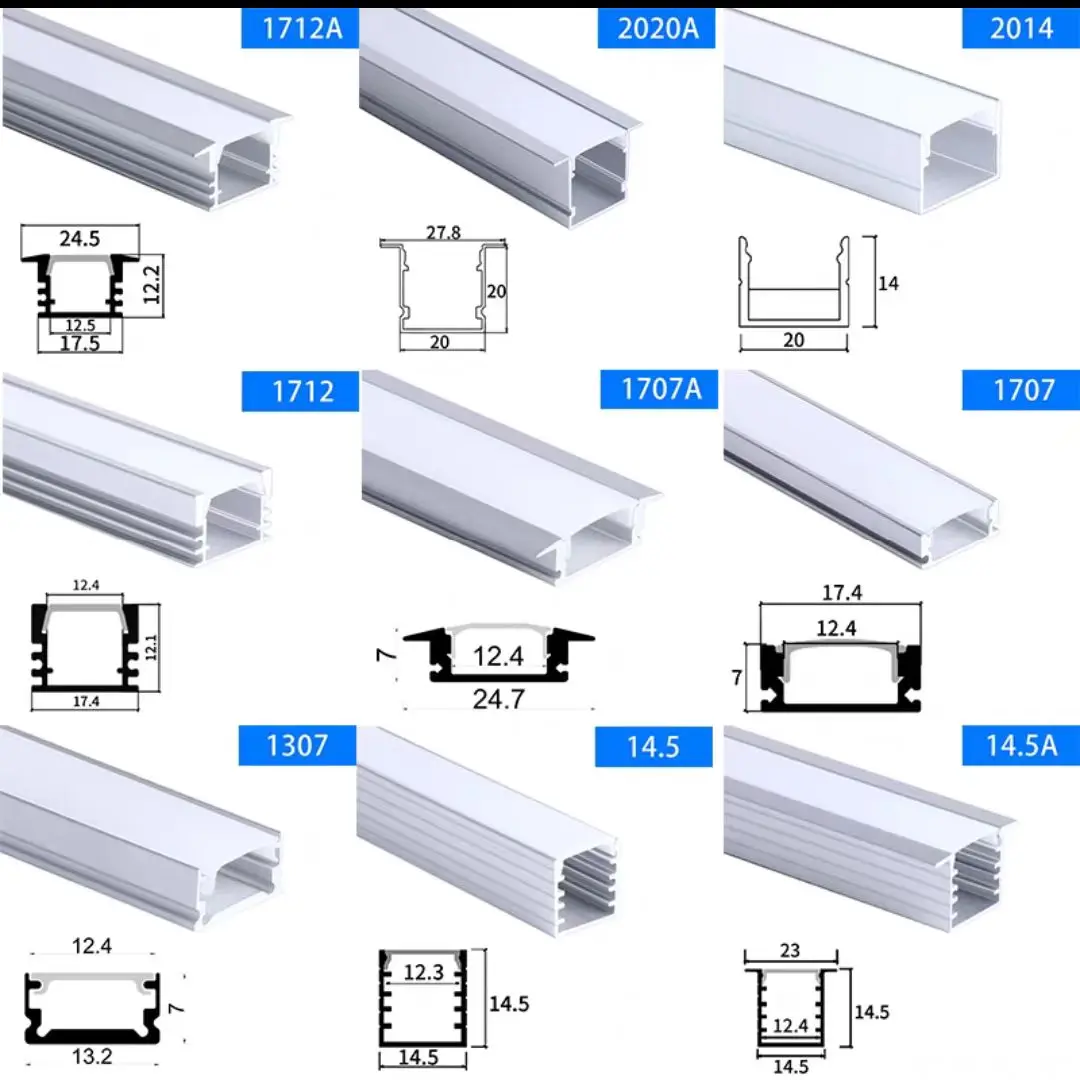 1712A

24.5
12.2
12.5
17.5

2020A

27.8
20
20

2014

14
20

1712

12.4
12.1
17.4

1707A

7
12.4
24.7

1707

17.4
12.4
7

1307

12.4
7
13.2

14.5

12.3
14.5
14.5

14.5A

23
14.5
12.4
14.5