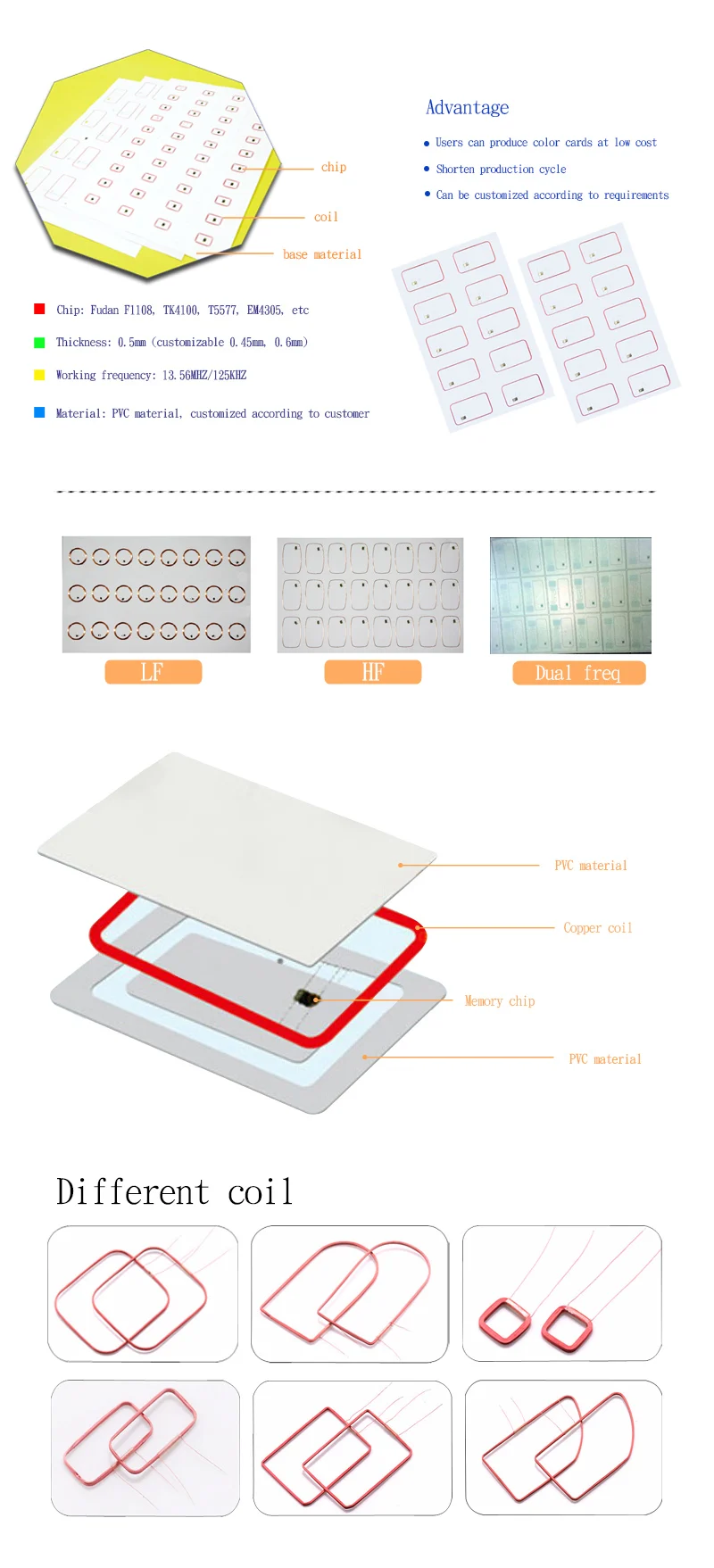 chip

coil

base material

Advantage

• Users can produce color cards at low cost

• Shorten production cycle

• Can be customized according to requirements

Chip: Fudan F1108, TK4100, T5577, EM4305, etc

Thickness: 0.5mm (customizable 0.45mm, 0.6mm)

Working frequency: 13.56MHZ/125KHZ

Material: PVC material, customized according to customer

LF

HF

Dual freq

PVC material

Copper coil

Memory chip

PVC material

Different coil