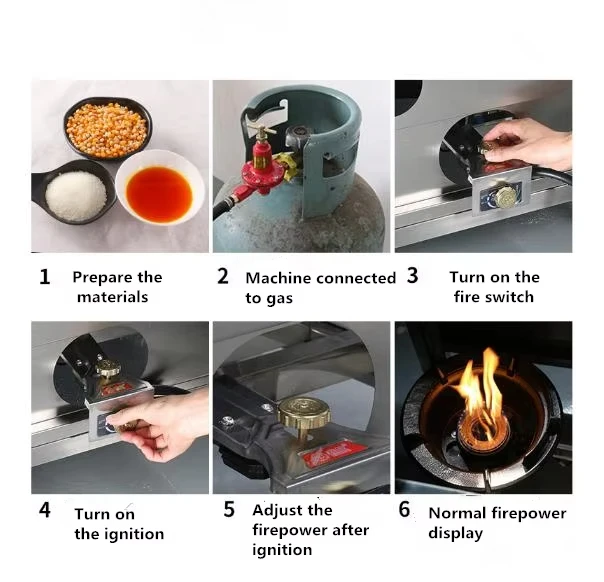 1 Prepare the materials

2 Machine connected to gas

3 Turn on the fire switch

4 Turn on the ignition

5 Adjust the firepower after ignition

6 Normal firepower display