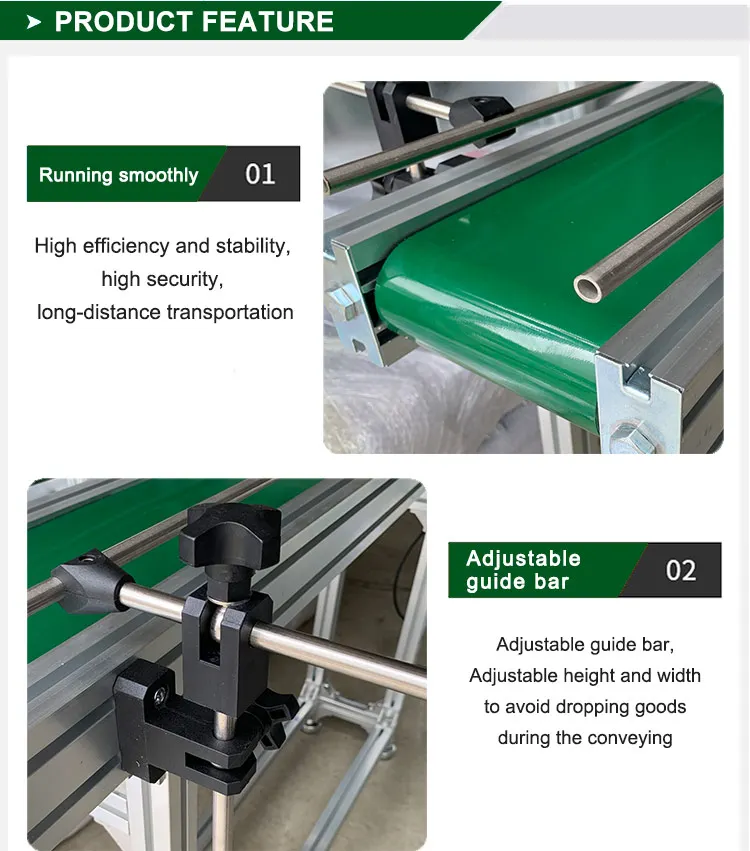 PRODUCT FEATURE

Running smoothly 01

High efficiency and stability, high security, long-distance transportation

Adjustable guide bar 02

Adjustable guide bar, Adjustable height and width to avoid dropping goods during the conveying