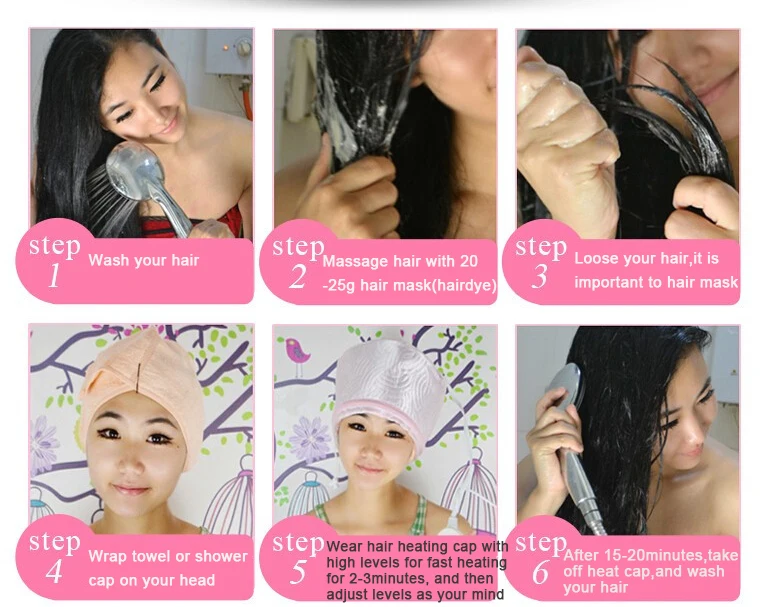 step 1 Wash your hair

step 2 Massage hair with 20 -25g hair mask(hairdye)

step 3 Loose your hair,it is important to hair mask

step 4 Wrap towel or shower cap on your head

step 5 Wear hair heating cap with high levels for fast heating for 2-3minutes, and then adjust levels as your mind

step 6 After 15-20minutes,take off heat cap,and wash your hair