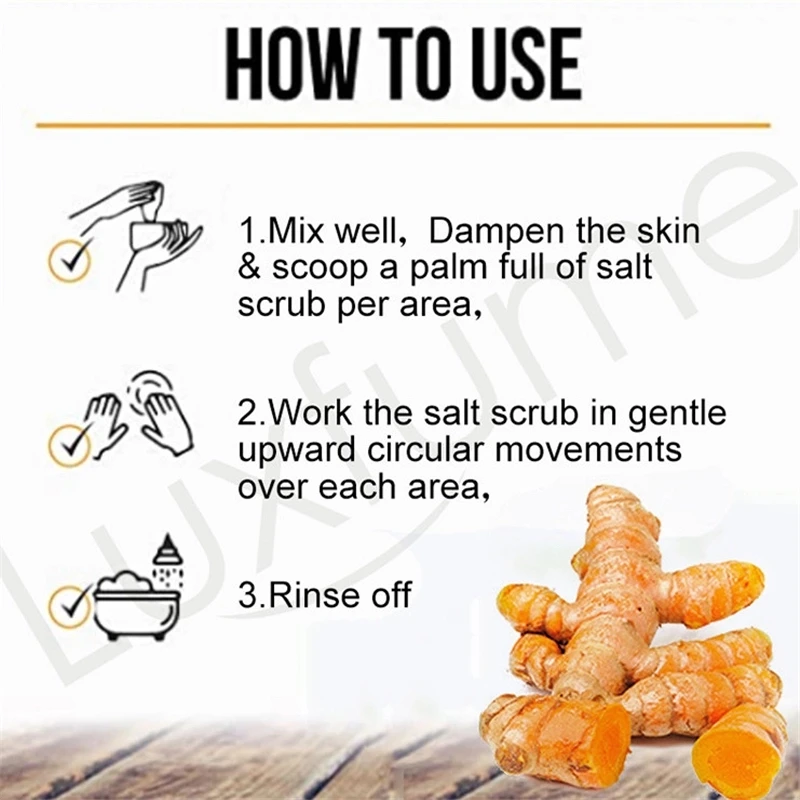 HOW TO USE

1.Mix well, Dampen the skin & scoop a palm full of salt scrub per area,

2.Work the salt scrub in gentle upward circular movements over each area,

3.Rinse off

Luxfume