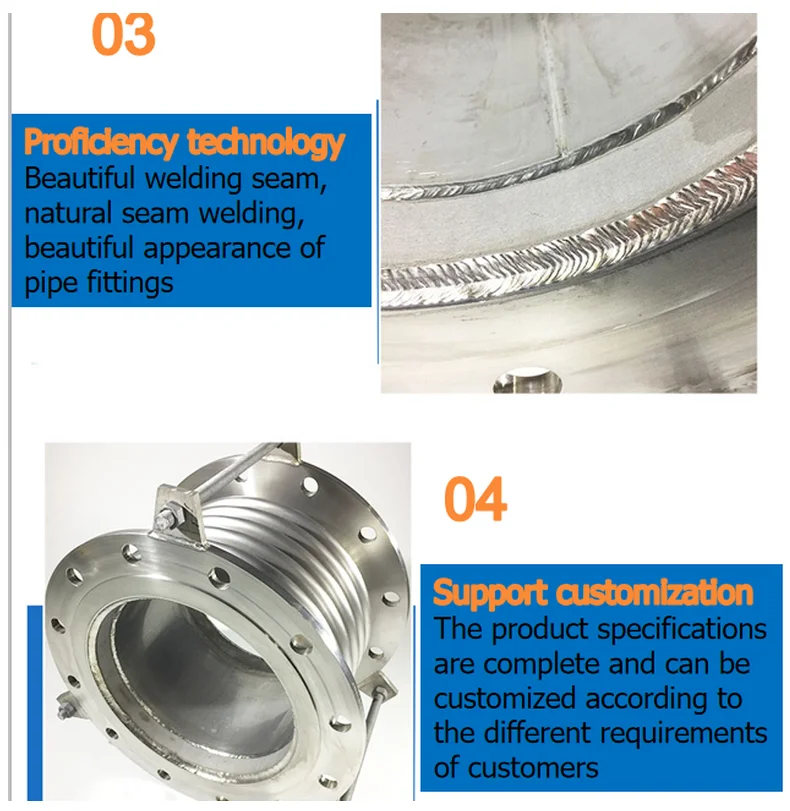 03

Proficiency technology
Beautiful welding seam, natural seam welding, beautiful appearance of pipe fittings

04

Support customization
The product specifications are complete and can be customized according to the different requirements of customers