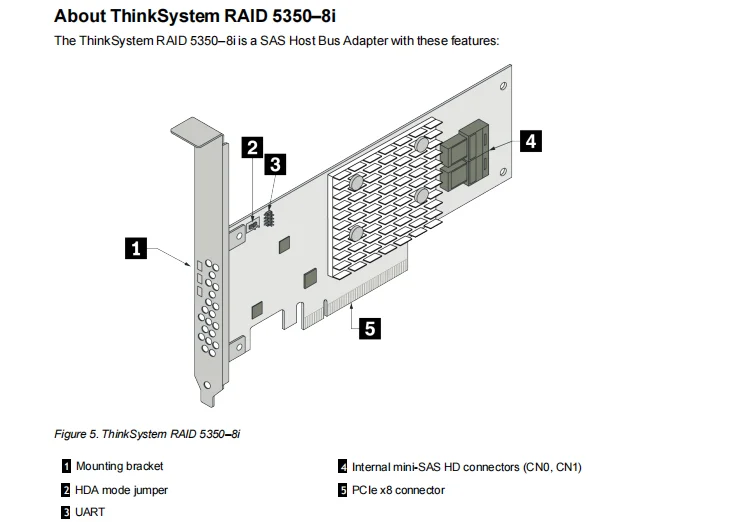 About ThinkSystem RAID 5350–8i

The ThinkSystem RAID 5350–8i is a SAS Host Bus Adapter with these features:

2

3

4

1

5

Figure 5. ThinkSystem RAID 5350–8i

1 Mounting bracket

2 HDA mode jumper

3 UART

4 Internal mini-SAS HD connectors (CN0, CN1)

5 PCIe x8 connector