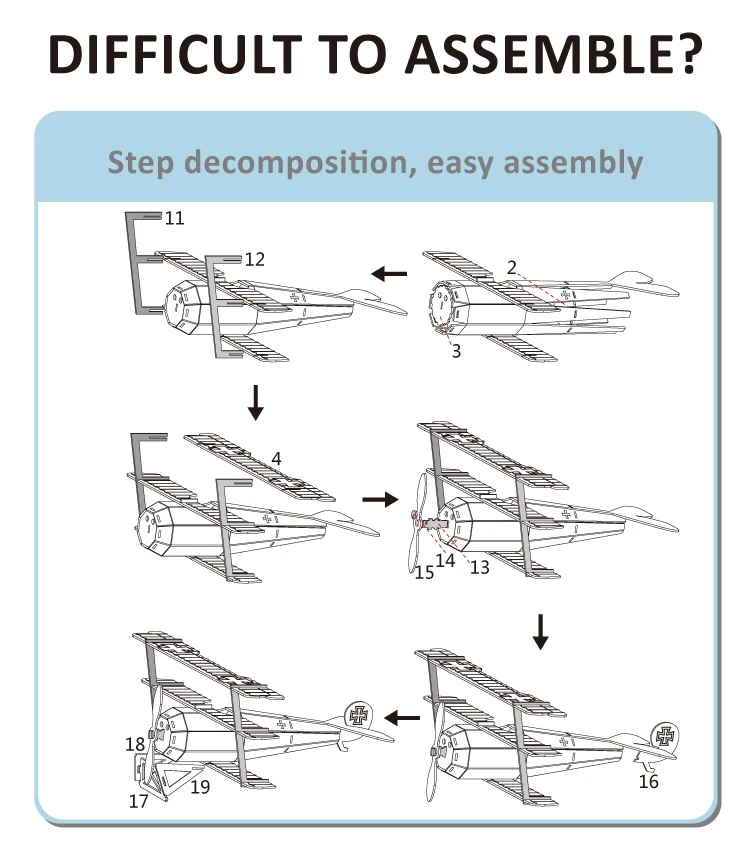 DIFFICULT TO ASSEMBLE?

Step decomposition, easy assembly

11

12

2

3

4

15 14 13

18

17 19

16