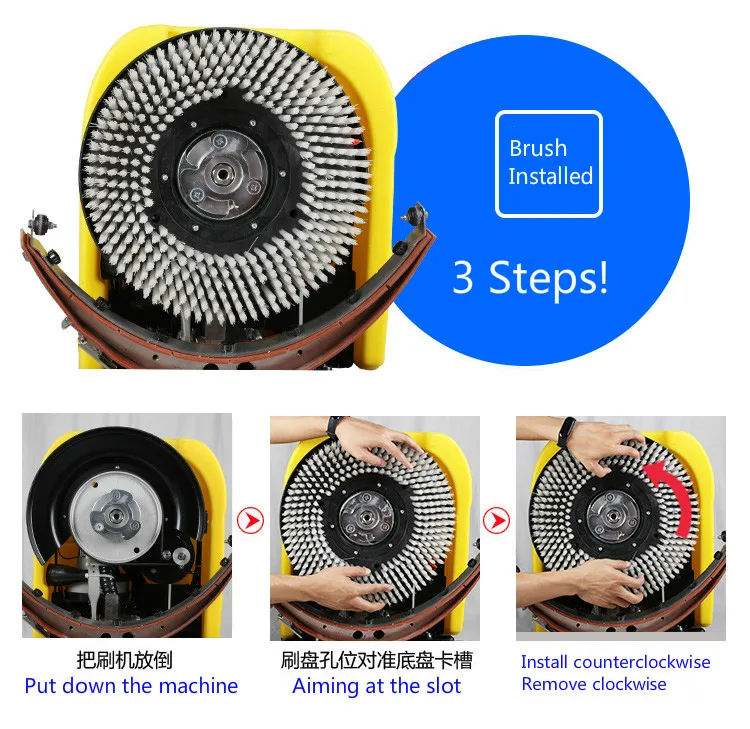 Brush Installed

3 Steps!

把刷机放倒
Put down the machine

刷盘孔位对准底盘卡槽
Aiming at the slot

Install counterclockwise
Remove clockwise