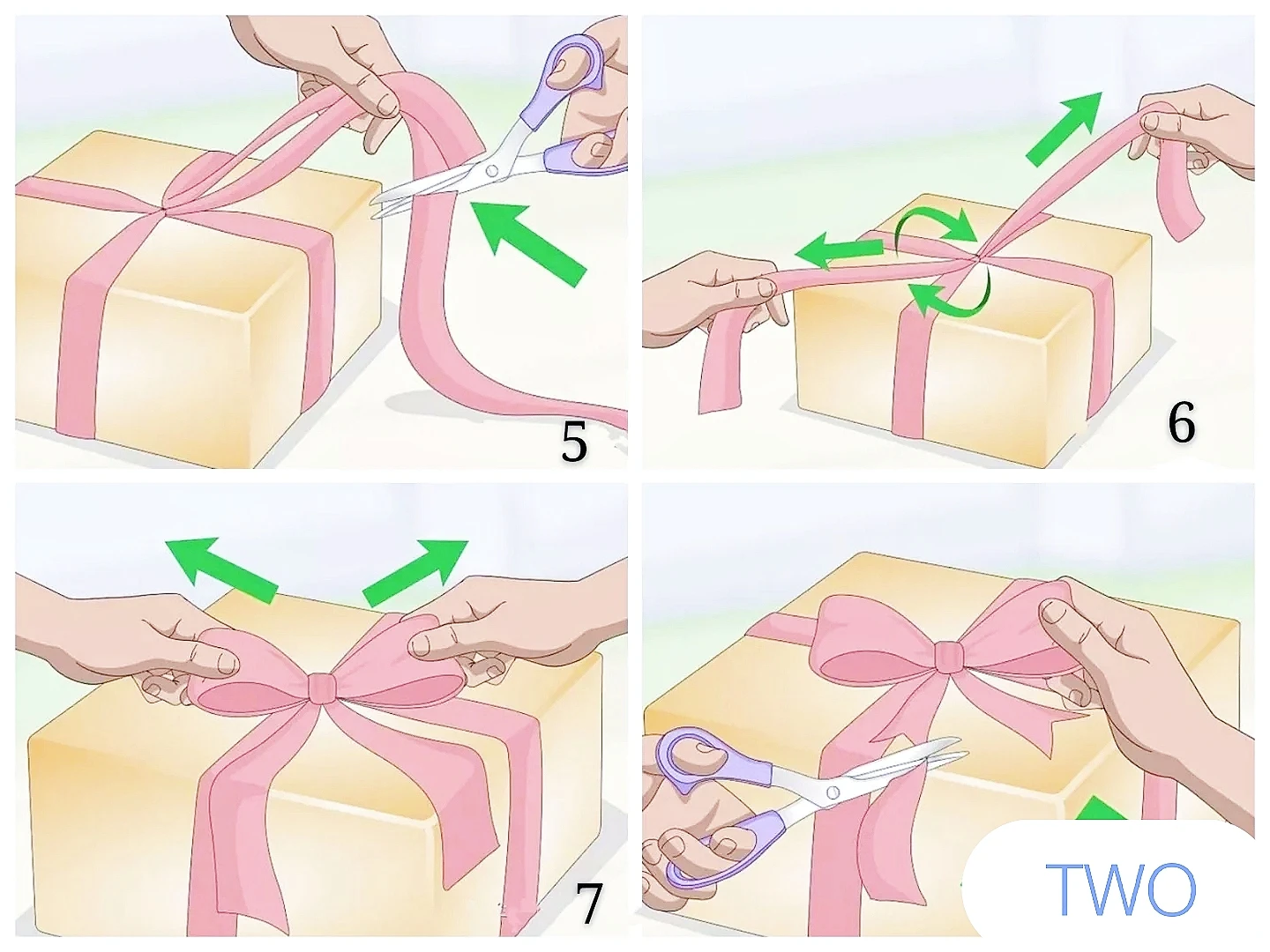 5

6

7

TWO