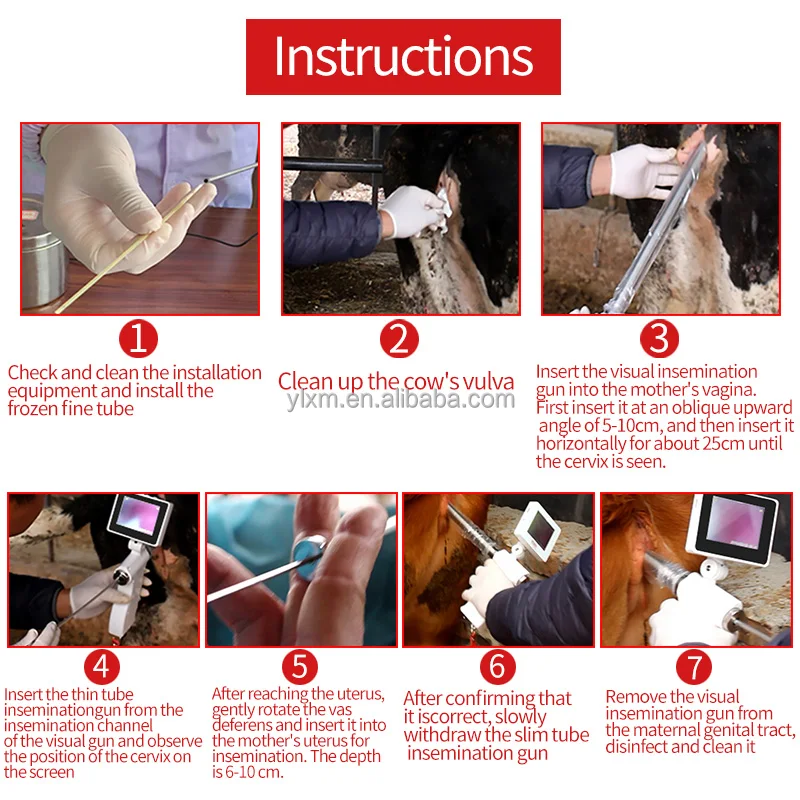 Instructions

1
Check and clean the installation equipment and install the frozen fine tube

2
Clean up the cow's vulva

ylxm.en.alibaba.com

3
Insert the visual insemination gun into the mother's vagina. First insert it at an oblique upward angle of 5-10cm, and then insert it horizontally for about 25cm until the cervix is seen.

4
Insert the thin tube inseminationgun from the insemination channel of the visual gun and observe the position of the cervix on the screen

5
After reaching the uterus, gently rotate the vas deferens and insert it into the mother's uterus for insemination. The depth is 6-10 cm.

6
After confirming that it iscorrect, slowly withdraw the slim tube insemination gun

7
Remove the visual insemination gun from the maternal genital tract, disinfect and clean it