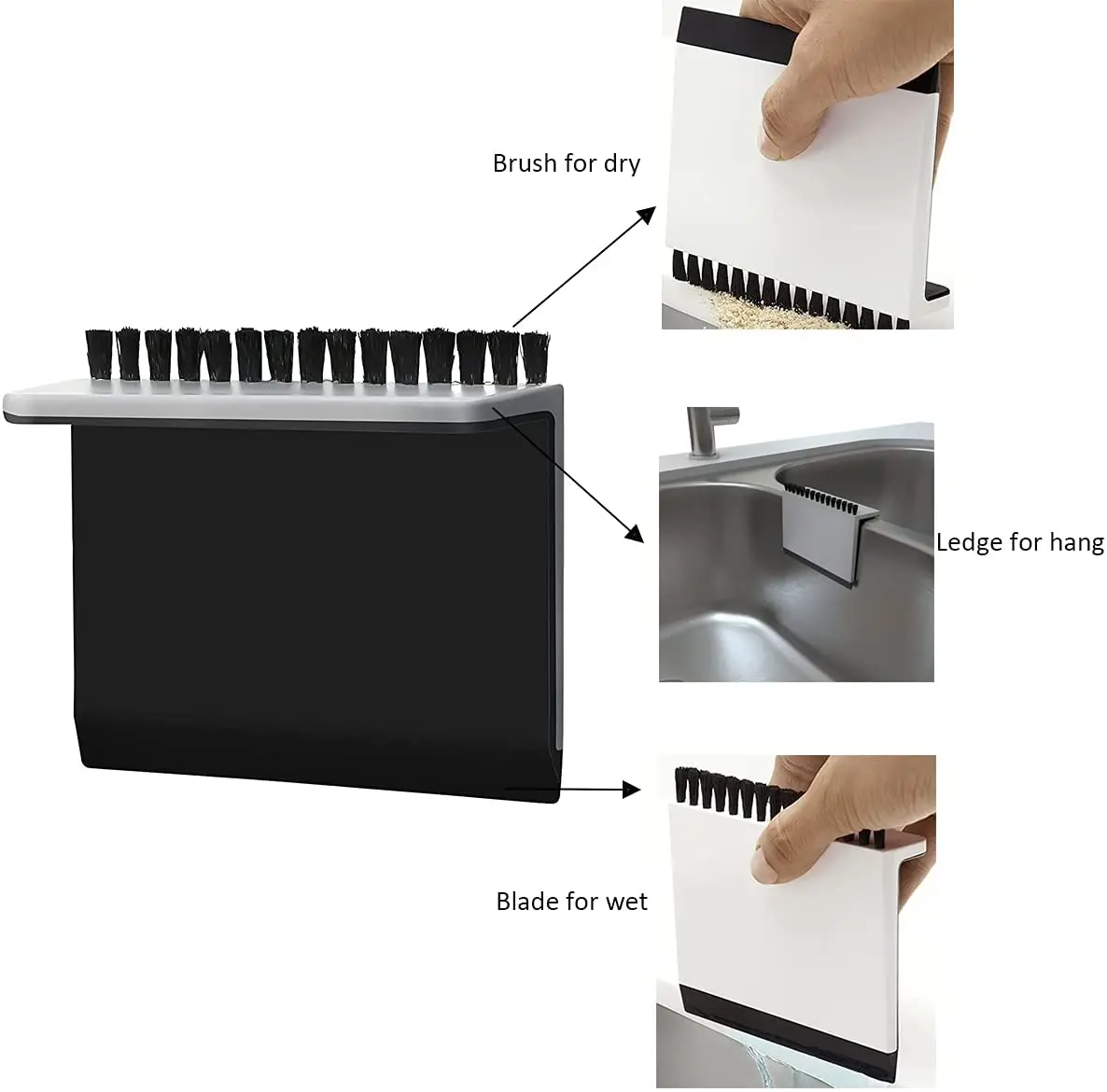 Brush for dry

Ledge for hang

Blade for wet