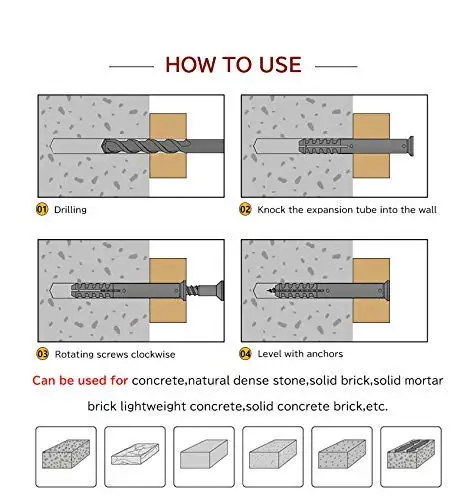 HOW TO USE

01 Drilling

02 Knock the expansion tube into the wall

03 Rotating screws clockwise

04 Level with anchors

Can be used for concrete,natural dense stone,solid brick,solid mortar brick lightweight concrete,solid concrete brick,etc.