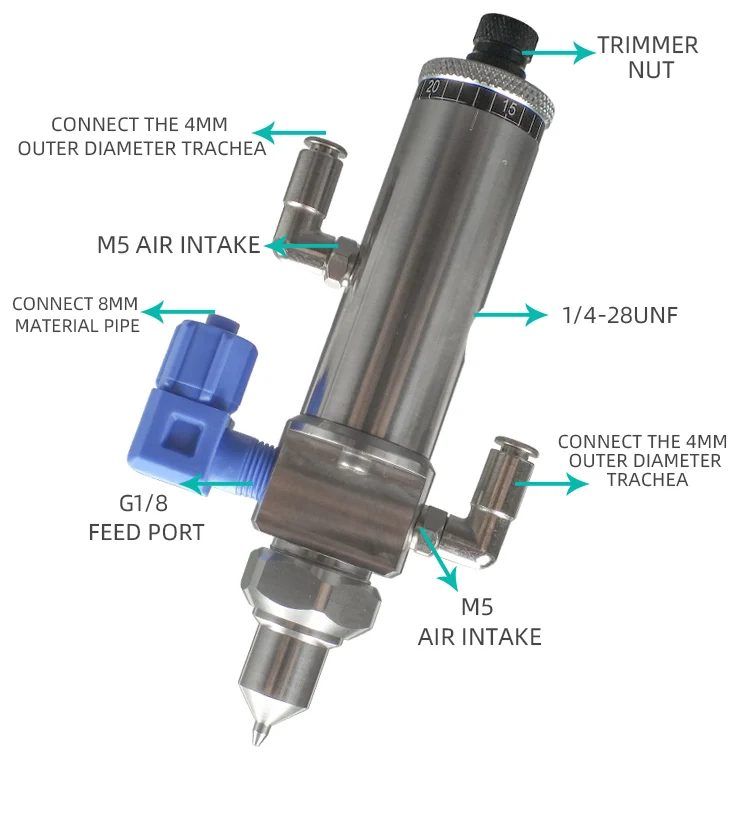 TRIMMER NUT

20

15

CONNECT THE 4MM OUTER DIAMETER TRACHEA

M5 AIR INTAKE

CONNECT 8MM MATERIAL PIPE

1/4-28UNF

CONNECT THE 4MM OUTER DIAMETER TRACHEA

G1/8 FEED PORT

M5 AIR INTAKE