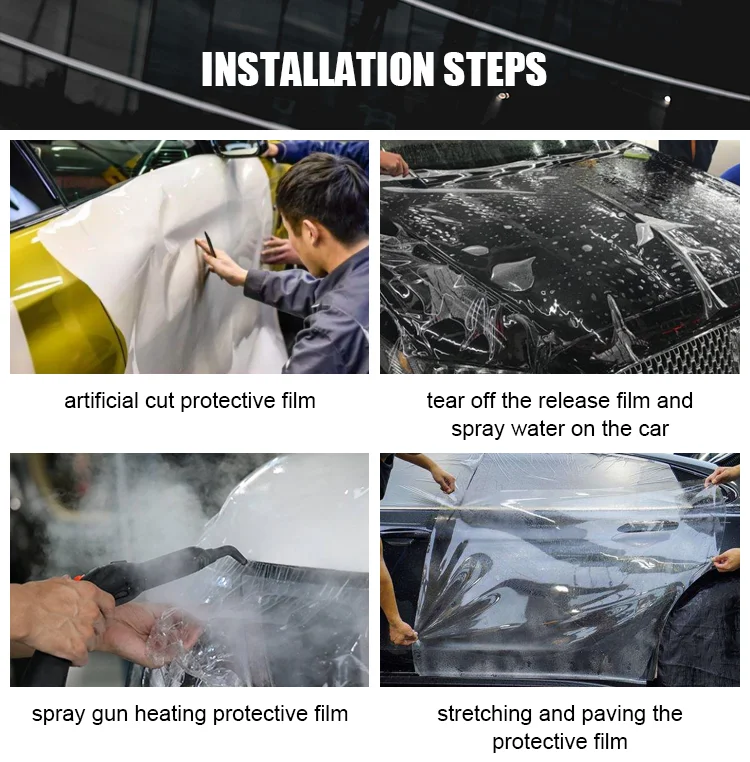 INSTALLATION STEPS

artificial cut protective film

tear off the release film and spray water on the car

spray gun heating protective film

stretching and paving the protective film