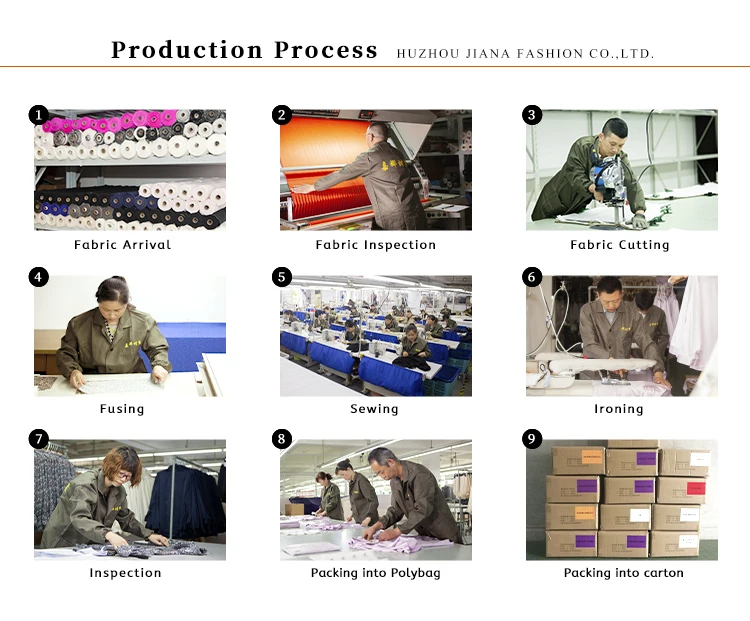 Production Process HUZHOU JIANA FASHION CO.,LTD.

1
Fabric Arrival

2
Fabric Inspection

3
Fabric Cutting

4
Fusing

5
Sewing

6
Ironing

7
Inspection

8
Packing into Polybag

9
Packing into carton