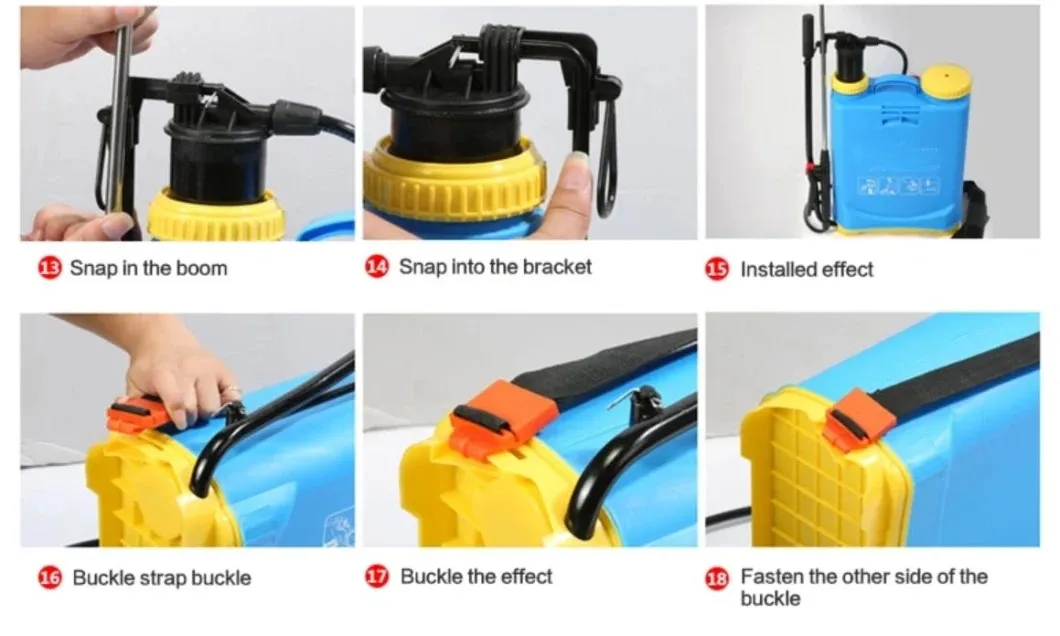 13 Snap in the boom

14 Snap into the bracket

15 Installed effect

16 Buckle strap buckle

17 Buckle the effect

18 Fasten the other side of the buckle