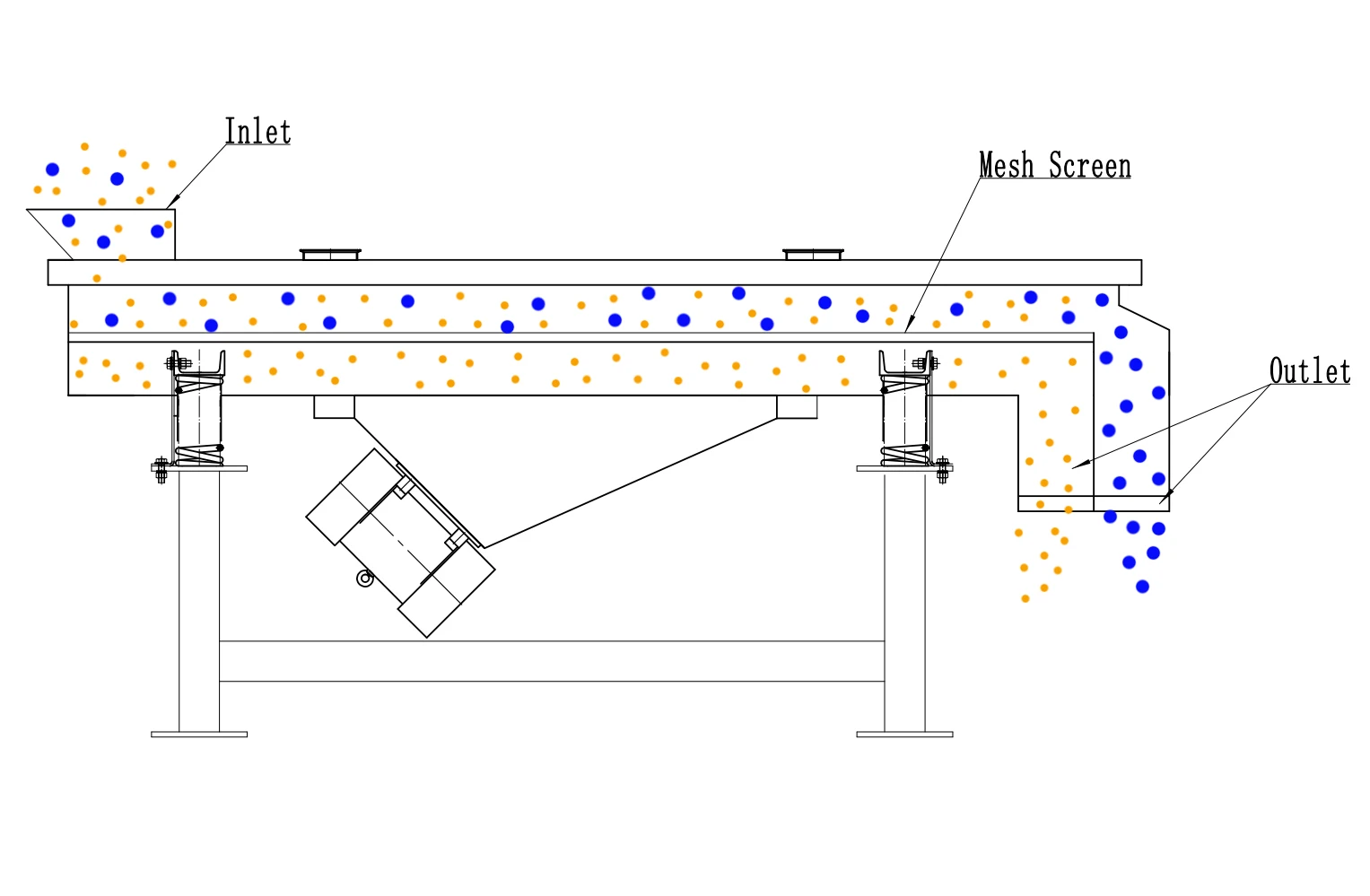 Inlet

Mesh Screen

Outlet