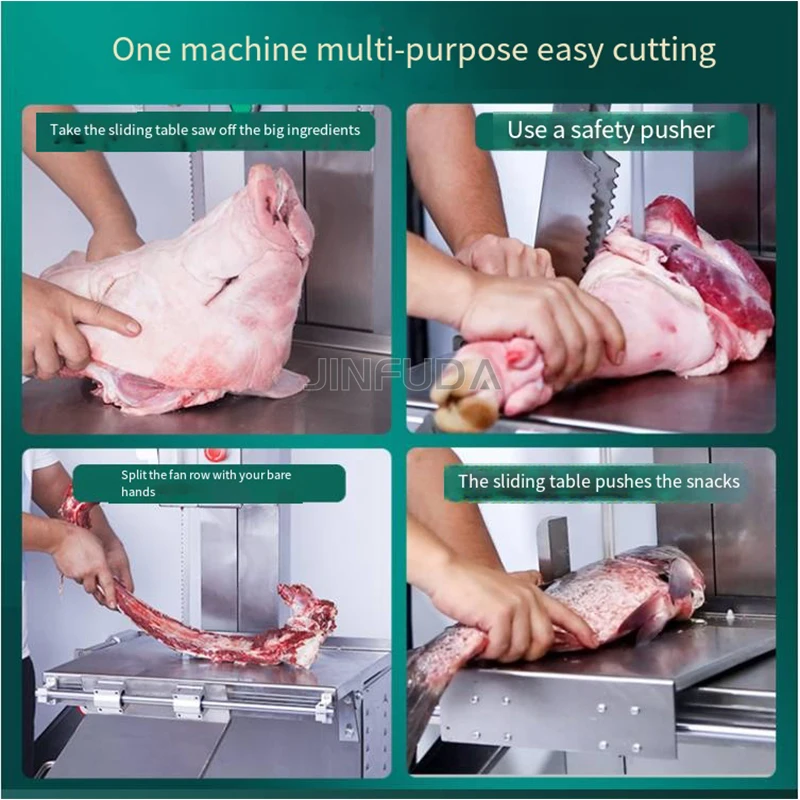 One machine multi-purpose easy cutting

Take the sliding table saw off the big ingredients

Use a safety pusher

Split the fan row with your bare hands

The sliding table pushes the snacks

JINFUDA